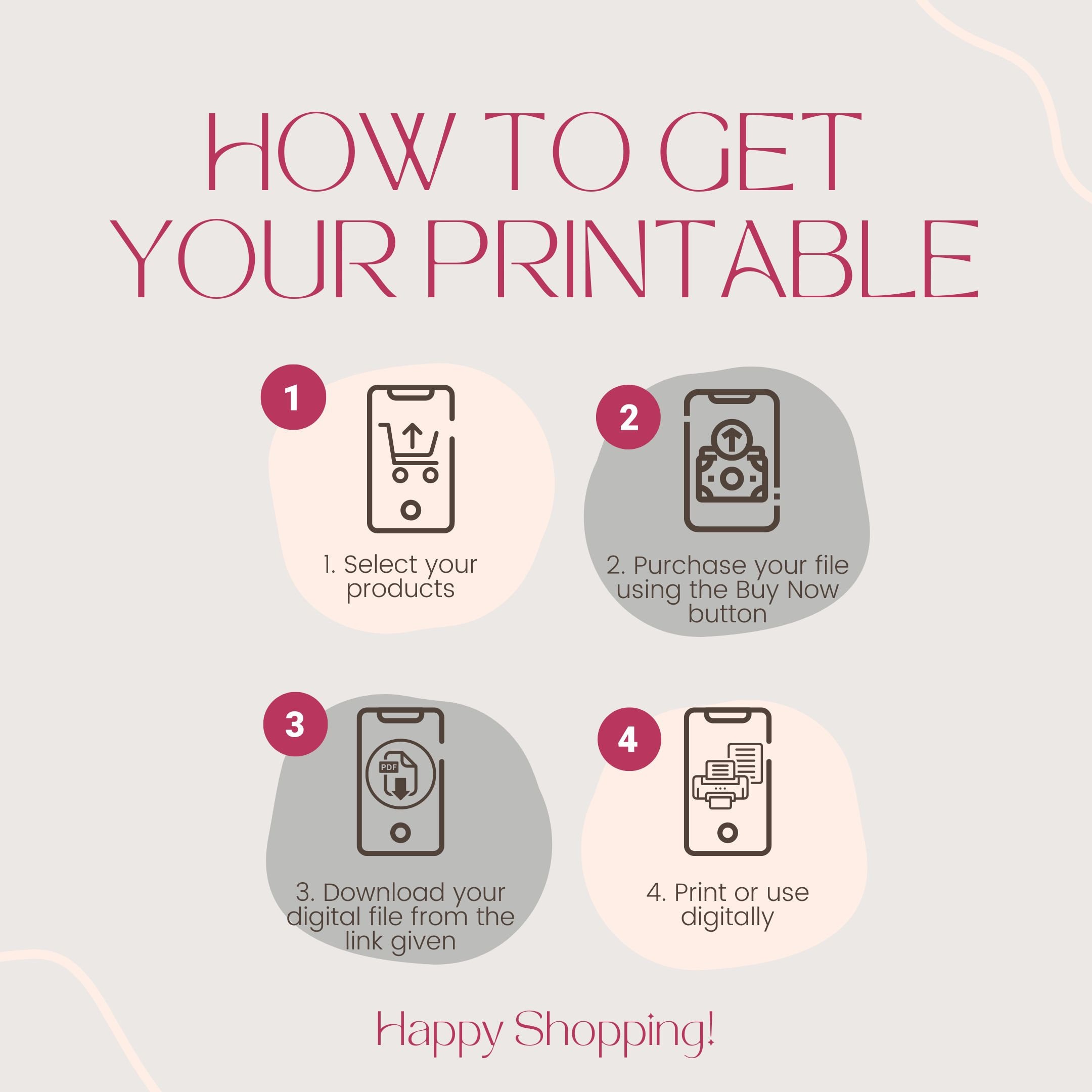 HOW TO GET YOUR PRINTABLE

1

1. Select your products

2

2. Purchase your file using the Buy Now button

3

PDF

3. Download your digital file from the link given

4

4. Print or use digitally

Happy Shopping!