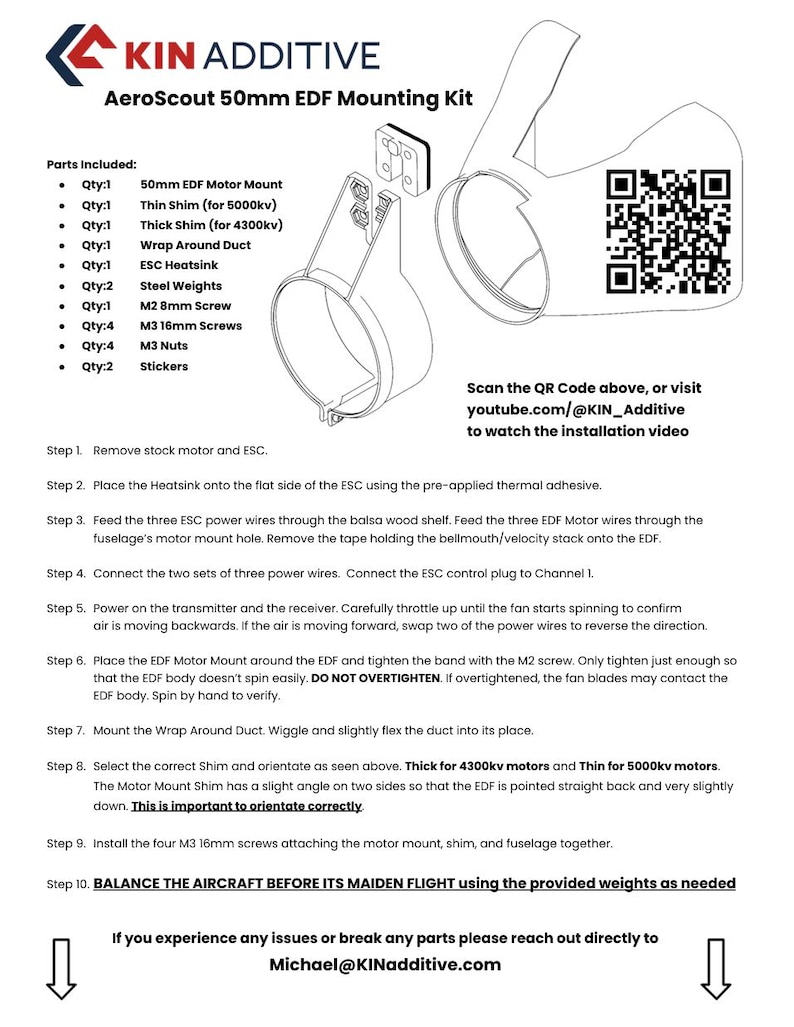 KIN ADDITIVE

AeroScout 50mm EDF Mounting Kit

Parts Included:
- Qty:1 50mm EDF Motor Mount
- Qty:1 Thin Shim (for 5000kv)
- Qty:1 Thick Shim (for 4300kv)
- Qty:1 Wrap Around Duct
- Qty:1 ESC Heatsink
- Qty:2 Steel Weights
- Qty:1 M2 8mm Screw
- Qty:4 M3 16mm Screws
- Qty:4 M3 Nuts
- Qty:2 Stickers

Scan the QR Code above, or visit youtube.com/@KIN_Additive to watch the installation video

Step 1. Remove stock motor and ESC.

Step 2. Place the Heatsink onto the flat side of the ESC using the pre-applied thermal adhesive.

Step 3. Feed the three ESC power wires through the balsa wood shelf. Feed the three EDF Motor wires through the fuselage's motor mount hole. Remove the tape holding the bellmouth/velocity stack onto the EDF.

Step 4. Connect the two sets of three power wires. Connect the ESC control plug to Channel 1.

Step 5. Power on the transmitter and the receiver. Carefully throttle up until the fan starts spinning to confirm air is moving backwards. If the air is moving forward, swap two of the power wires to reverse the direction.

Step 6. Place the EDF Motor Mount around the EDF and tighten the band with the M2 screw. Only tighten just enough so that the EDF body doesn't spin easily. DO NOT OVERTIGHTEN. If overtightened, the fan blades may contact the EDF body. Spin by hand to verify.

Step 7. Mount the Wrap Around Duct. Wiggle and slightly flex the duct into its place.

Step 8. Select the correct Shim and orientate as seen above. Thick for 4300kv motors and Thin for 5000kv motors. The Motor Mount Shim has a slight angle on two sides so that the EDF is pointed straight back and very slightly down. This is important to orientate correctly.

Step 9. Install the four M3 16mm screws attaching the motor mount, shim, and fuselage together.

Step 10. BALANCE THE AIRCRAFT BEFORE ITS MAIDEN FLIGHT using the provided weights as needed

If you experience any issues or break any parts please reach out directly to
Michael@KINadditive.com