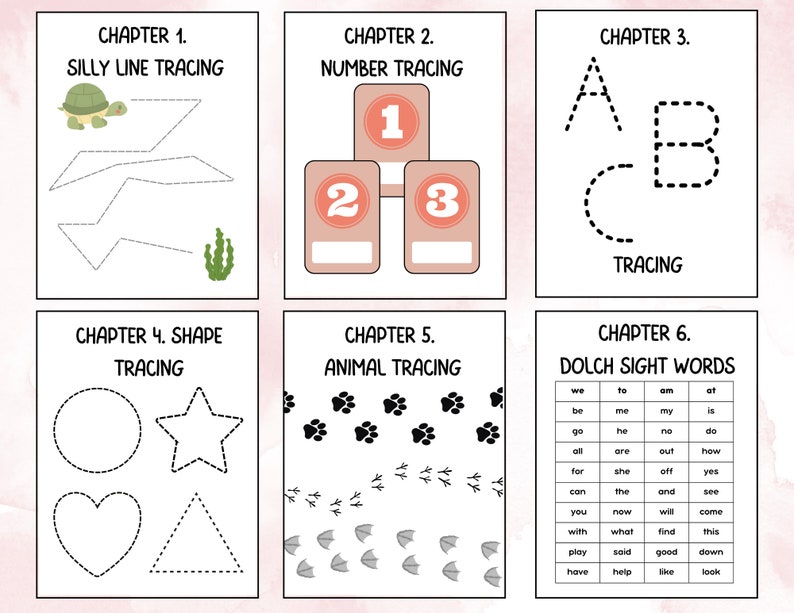 CHAPTER 1.
SILLY LINE TRACING

CHAPTER 2.
NUMBER TRACING

1

2

3

CHAPTER 3.

A B C

TRACING

CHAPTER 4. SHAPE TRACING

CHAPTER 5.
ANIMAL TRACING

CHAPTER 6.
DOLCH SIGHT WORDS

| we | to | am | at |
|---|---|---|---|
| be | me | my | is |
| go | he | no | do |
| all | are | out | how |
| for | she | off | yes |
| can | the | and | see |
| you | now | will | come |
| with | what | find | this |
| play | said | good | down |
| have | help | like | look |