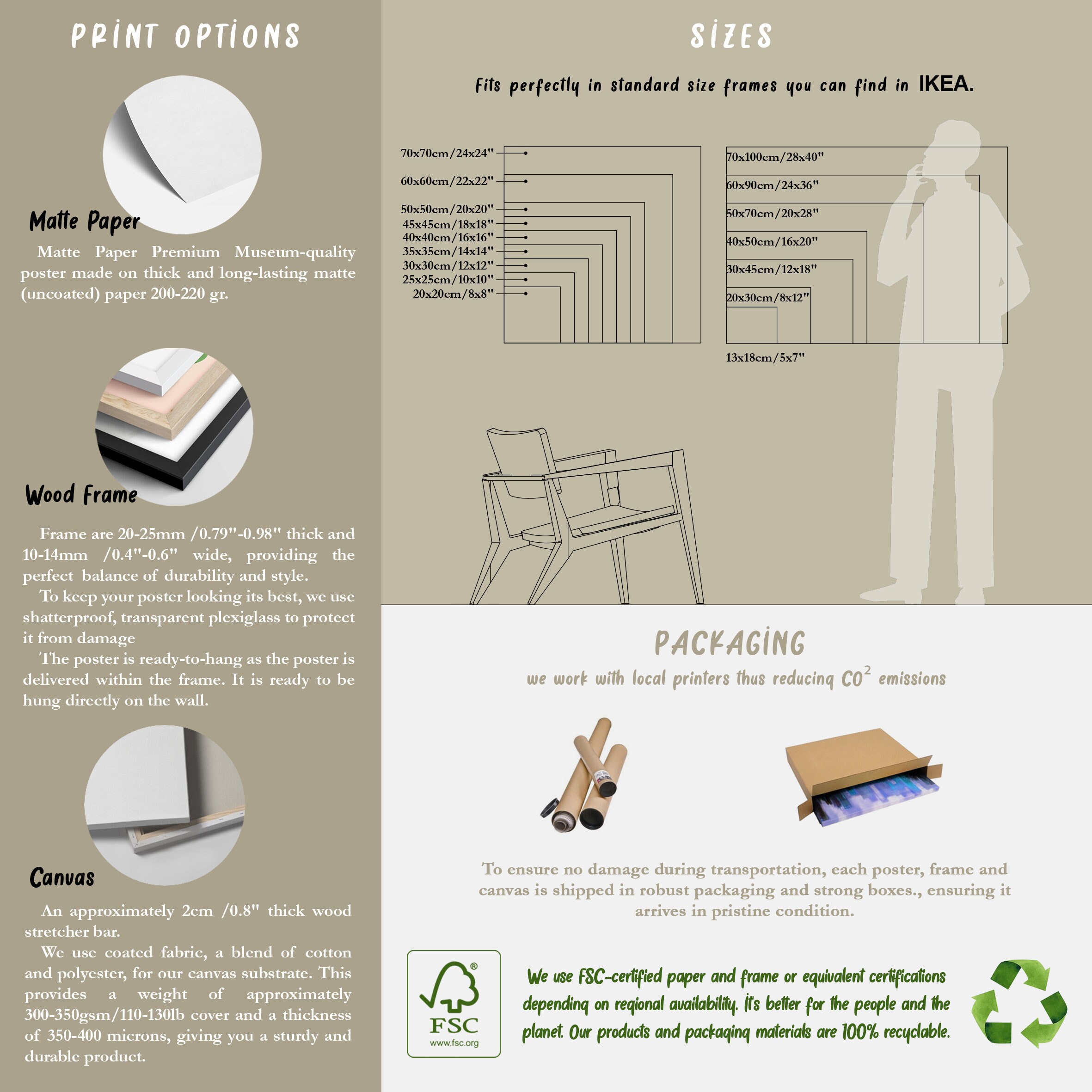 PRINT OPTIONS

Matte Paper

Matte Paper Premium Museum-quality poster made on thick and long-lasting matte (uncoated) paper 200-220 gr.

Wood Frame

Frame are 20-25mm /0.79"-0.98" thick and 10-14mm /0.4"-0.6" wide, providing the perfect balance of durability and style.

To keep your poster looking its best, we use shatterproof, transparent plexiglass to protect it from damage

The poster is ready-to-hang as the poster is delivered within the frame. It is ready to be hung directly on the wall.

Canvas

An approximately 2cm /0.8" thick wood stretcher bar.

We use coated fabric, a blend of cotton and polyester, for our canvas substrate. This provides a weight of approximately 300-350gsm/110-130lb cover and a thickness of 350-400 microns, giving you a sturdy and durable product.

SIZES

Fits perfectly in standard size frames you can find in IKEA.

70x70cm/24x24"
60x60cm/22x22"
50x50cm/20x20"
45x45cm/18x18"
40x40cm/16x16"
35x35cm/14x14"
30x30cm/12x12"
25x25cm/10x10"
20x20cm/8x8"

70x100cm/28x40"
60x90cm/24x36"
50x70cm/20x28"
40x50cm/16x20"
30x45cm/12x18"
20x30cm/8x12"
13x18cm/5x7"

PACKAGING

we work with local printers thus reducing $CO^2$ emissions

To ensure no damage during transportation, each poster, frame and canvas is shipped in robust packaging and strong boxes., ensuring it arrives in pristine condition.

FSC
www.fsc.org

We use FSC-certified paper and frame or equivalent certifications depending on regional availability. It's better for the people and the planet. Our products and packaging materials are 100% recyclable.