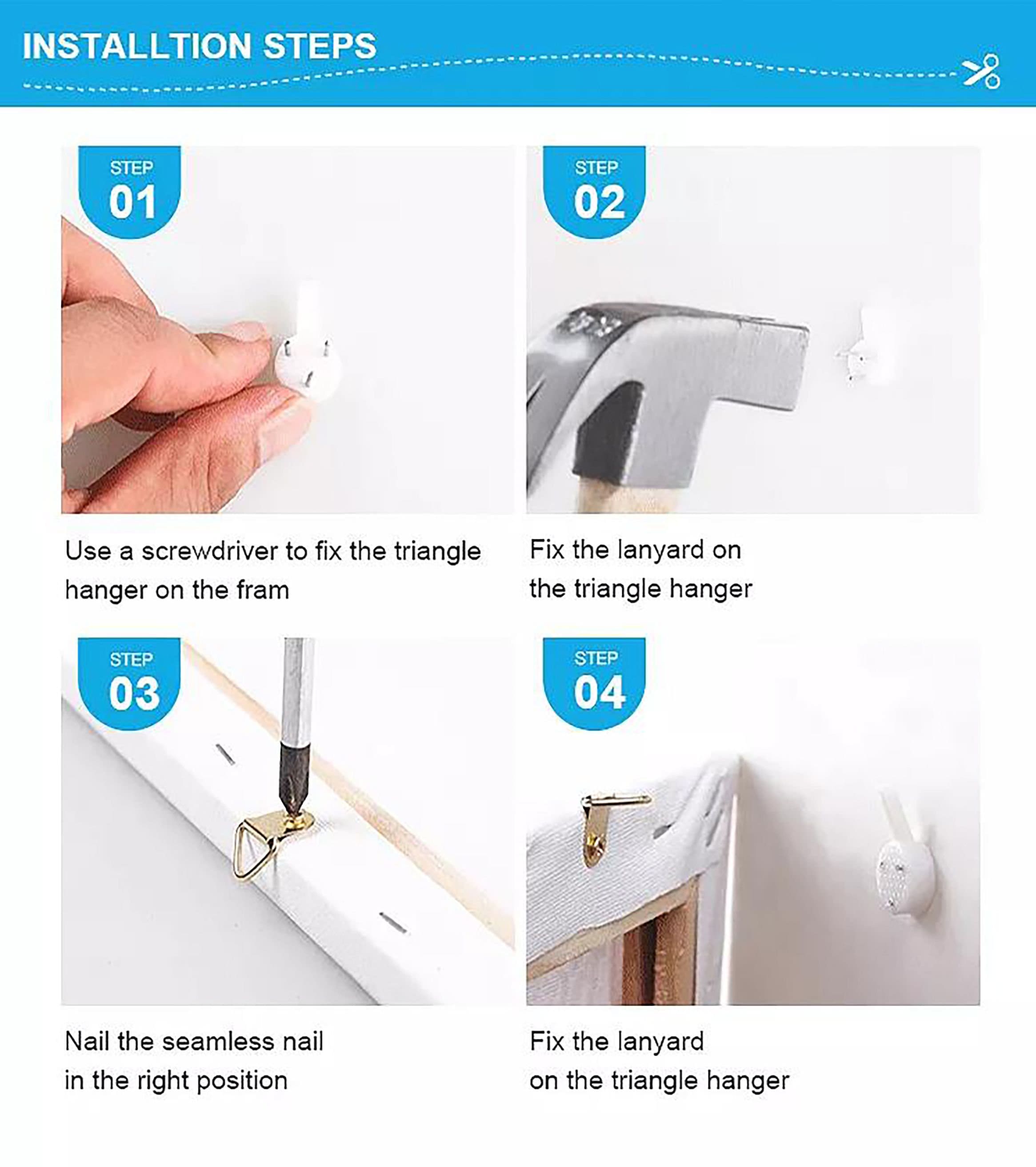 INSTALLTION STEPS

STEP 01

Use a screwdriver to fix the triangle hanger on the fram

STEP 02

Fix the lanyard on the triangle hanger

STEP 03

Nail the seamless nail in the right position

STEP 04

Fix the lanyard on the triangle hanger