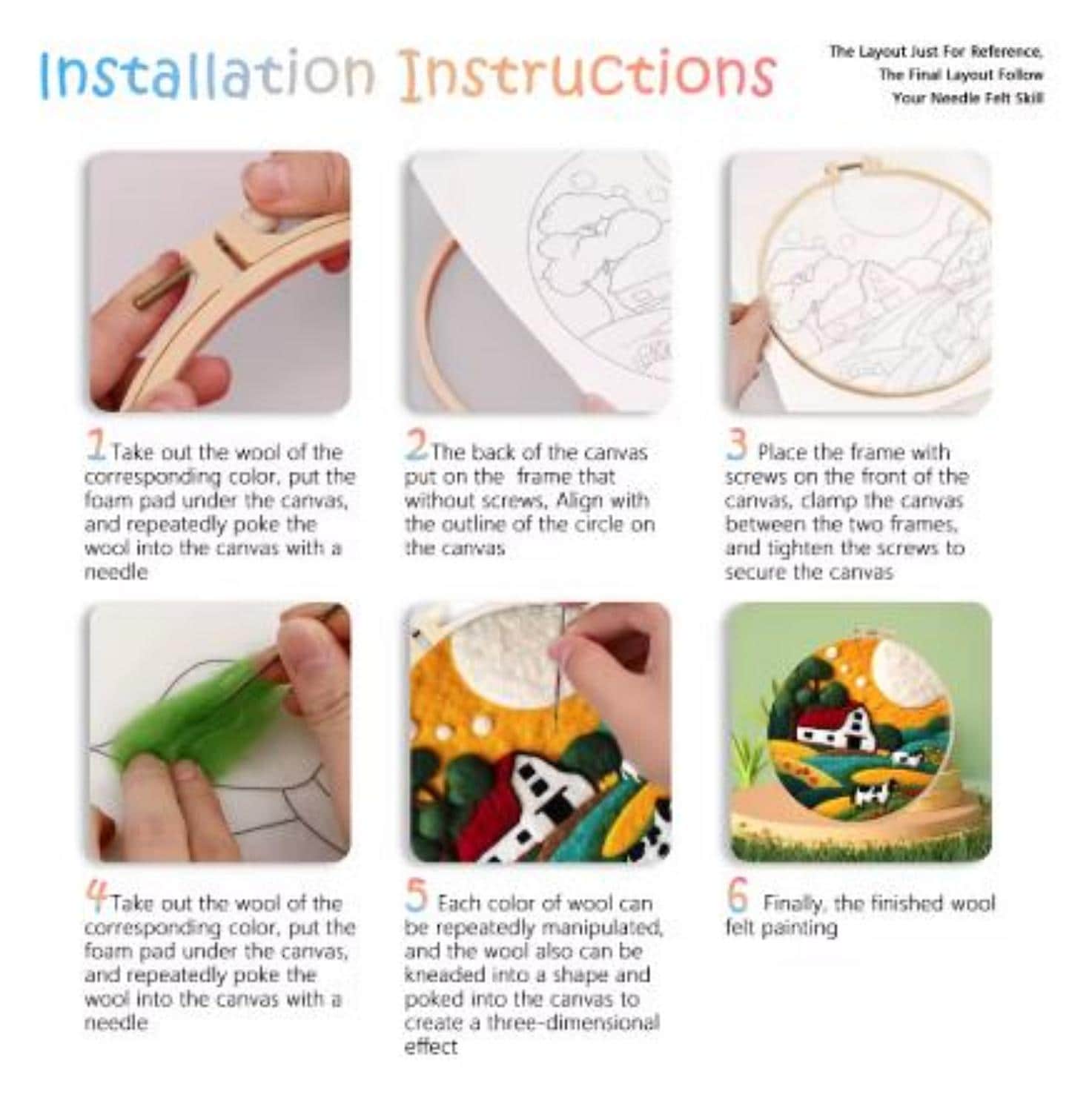 Installation Instructions

The Layout Just For Reference, The Final Layout Follow Your Needle Felt Skill

1 Take out the wool of the corresponding color, put the foam pad under the canvas, and repeatedly poke the wool into the canvas with a needle

2 The back of the canvas put on the frame that without screws, Align with the outline of the circle on the canvas

3 Place the frame with screws on the front of the canvas, clamp the canvas between the two frames, and tighten the screws to secure the canvas

4 Take out the wool of the corresponding color, put the foam pad under the canvas, and repeatedly poke the wool into the canvas with a needle

5 Each color of wool can be repeatedly manipulated, and the wool also can be kneaded into a shape and poked into the canvas to create a three-dimensional effect

6 Finally, the finished wool felt painting