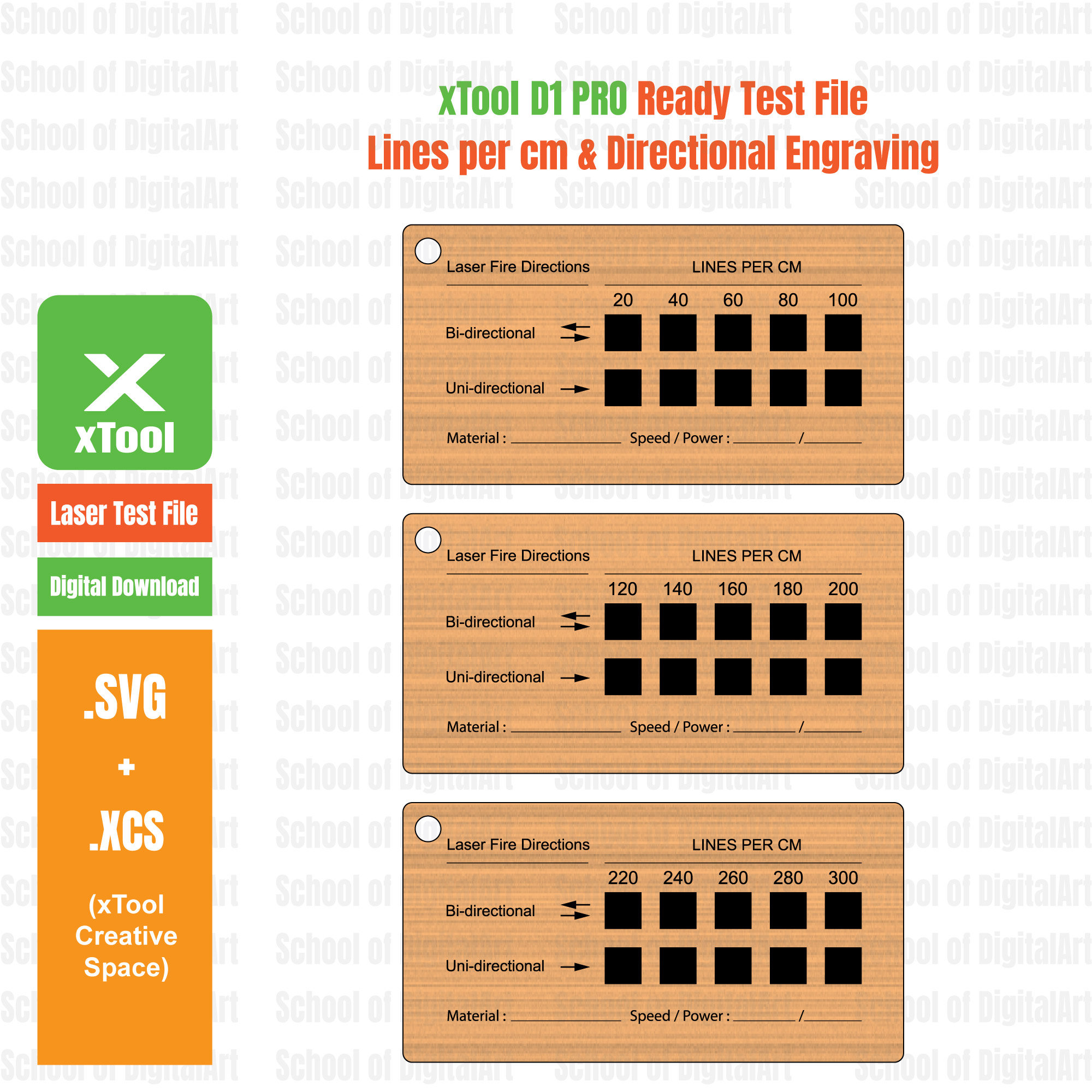 School of DigitalArt

xTool D1 PRO Ready Test File
Lines per cm & Directional Engraving

xTool

Laser Test File

Digital Download

.SVG
+
.XCS
(xTool Creative Space)

Laser Fire Directions LINES PER CM
20 40 60 80 100
Bi-directional
Uni-directional
Material : ____________ Speed / Power : ________ /________

Laser Fire Directions LINES PER CM
120 140 160 180 200
Bi-directional
Uni-directional
Material : ____________ Speed / Power : ________ /________

Laser Fire Directions LINES PER CM
220 240 260 280 300
Bi-directional
Uni-directional
Material : ____________ Speed / Power : ________ /________