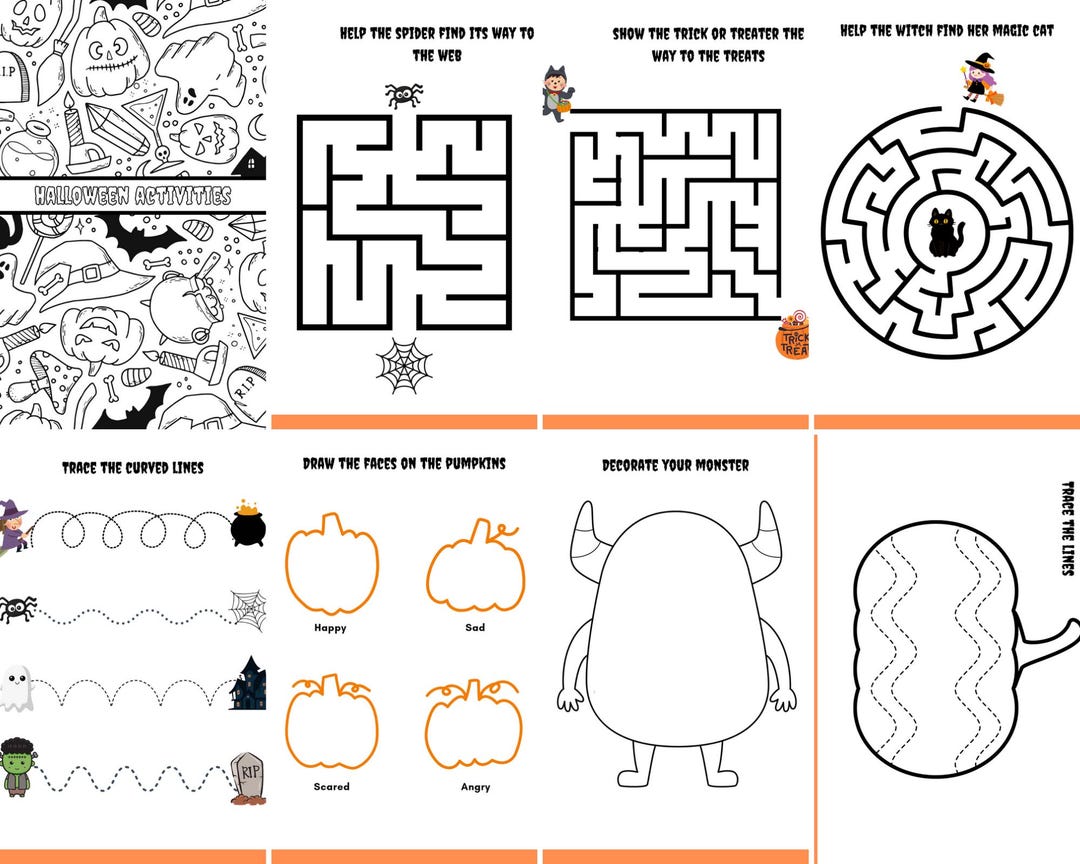 R.I.P

HALLOWEEN ACTIVITIES

R.I.P

HELP THE SPIDER FIND ITS WAY TO THE WEB

SHOW THE TRICK OR TREATER THE WAY TO THE TREATS

TRICK OR TREAT

HELP THE WITCH FIND HER MAGIC CAT

TRACE THE CURVED LINES

RIP

DRAW THE FACES ON THE PUMPKINS

Happy

Sad

Scared

Angry

DECORATE YOUR MONSTER

TRACE THE LINES