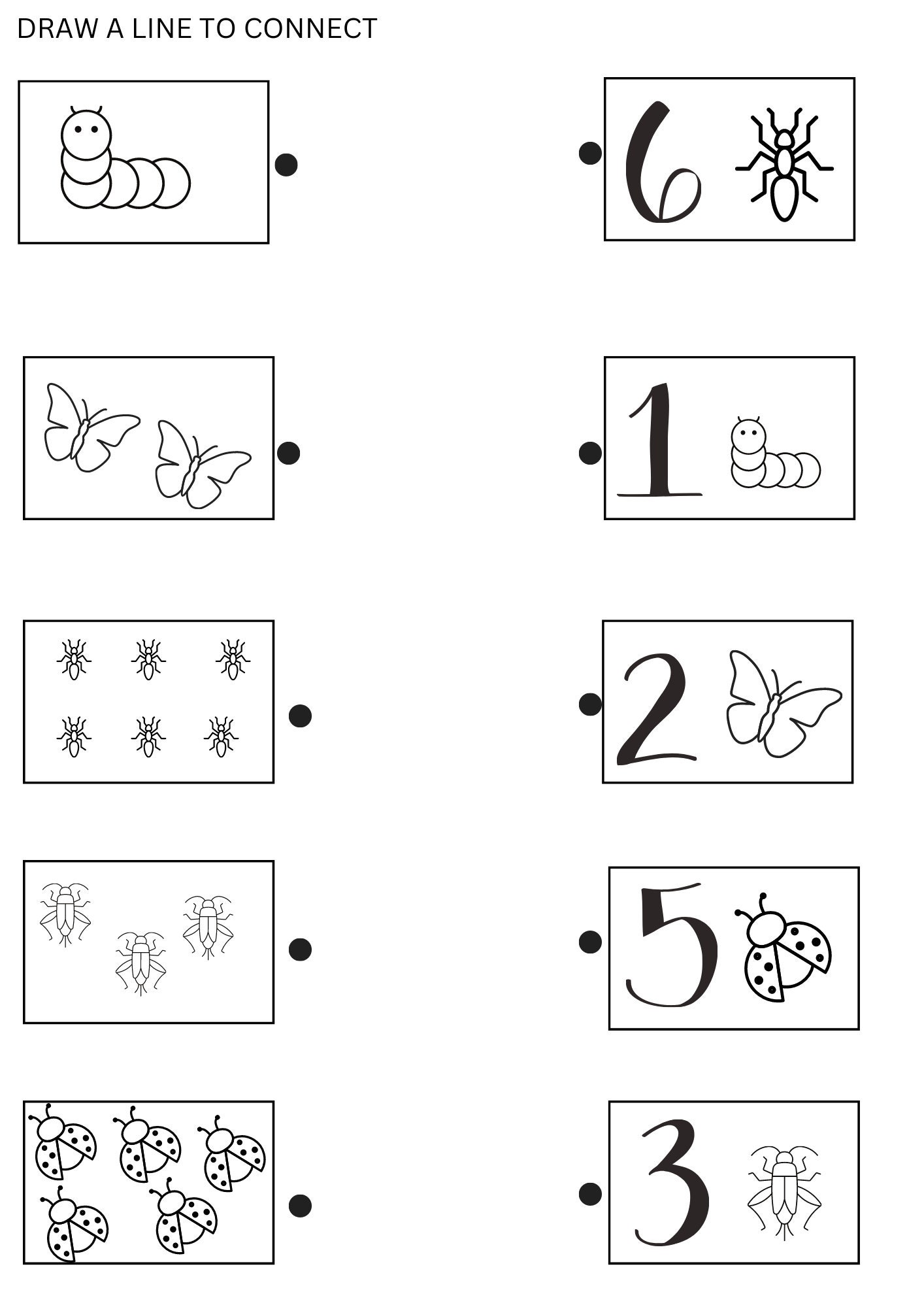 DRAW A LINE TO CONNECT

6

1

2

5

3