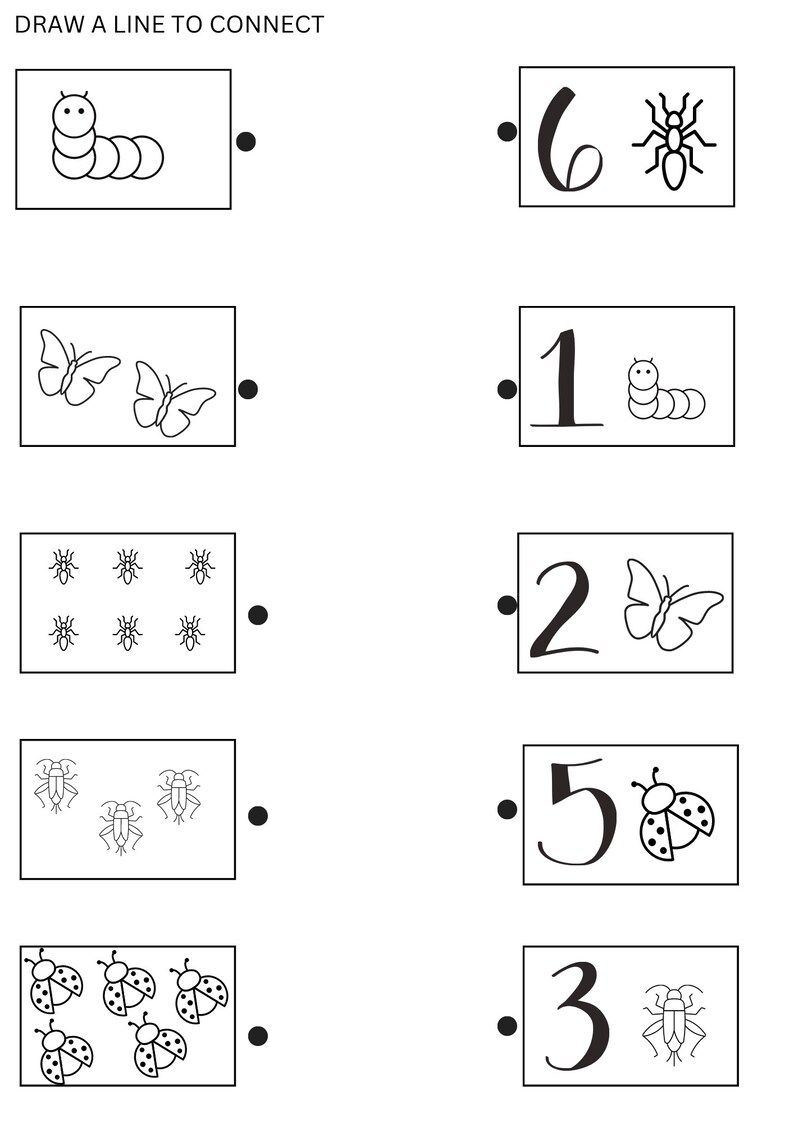 DRAW A LINE TO CONNECT

6

1

2

5

3