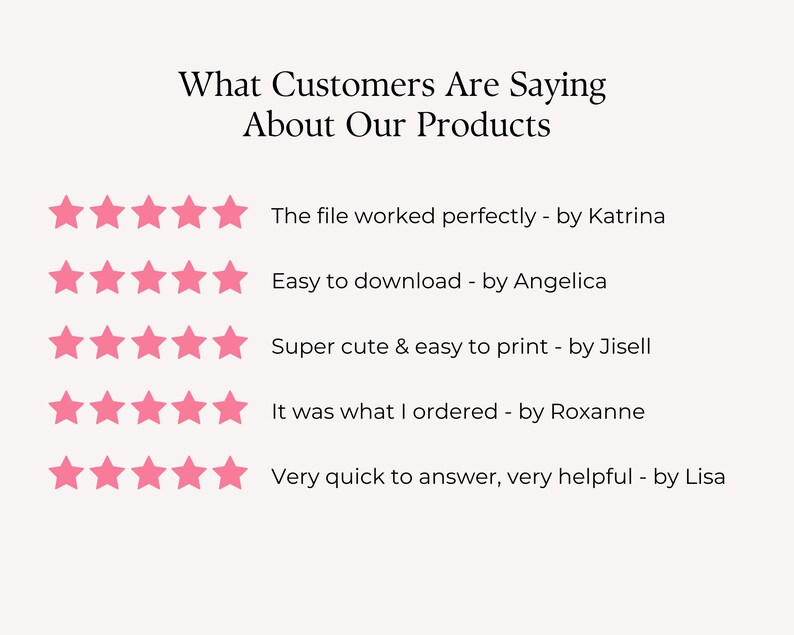 What Customers Are Saying
About Our Products

The file worked perfectly - by Katrina

Easy to download - by Angelica

Super cute & easy to print - by Jisell

It was what I ordered - by Roxanne

Very quick to answer, very helpful - by Lisa