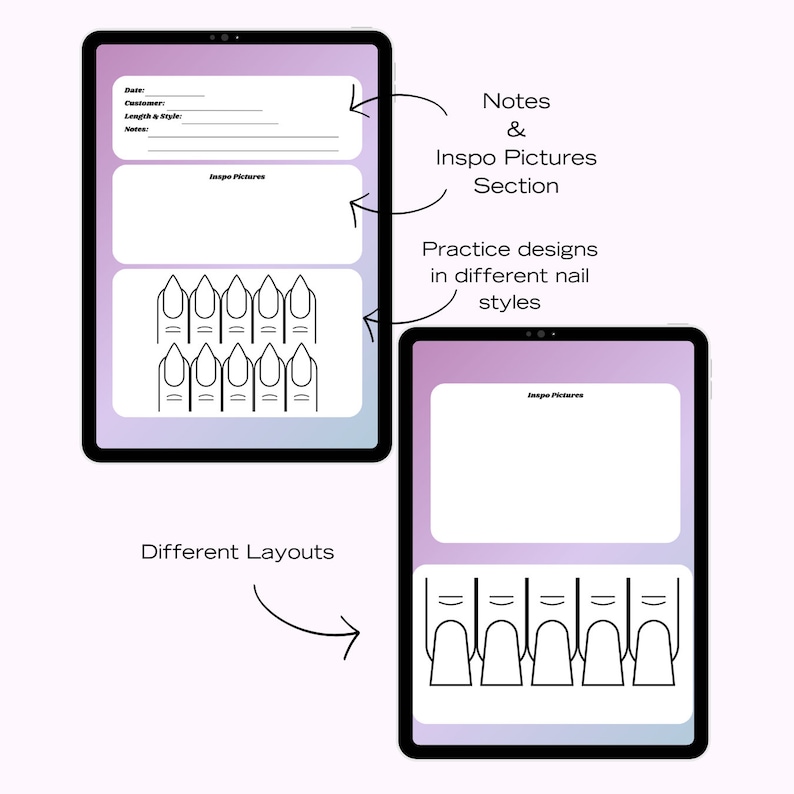 Date:
Customer:
Length & Style:
Notes:

Inspo Pictures

Notes
&
Inspo Pictures
Section

Practice designs in different nail styles

Inspo Pictures

Different Layouts