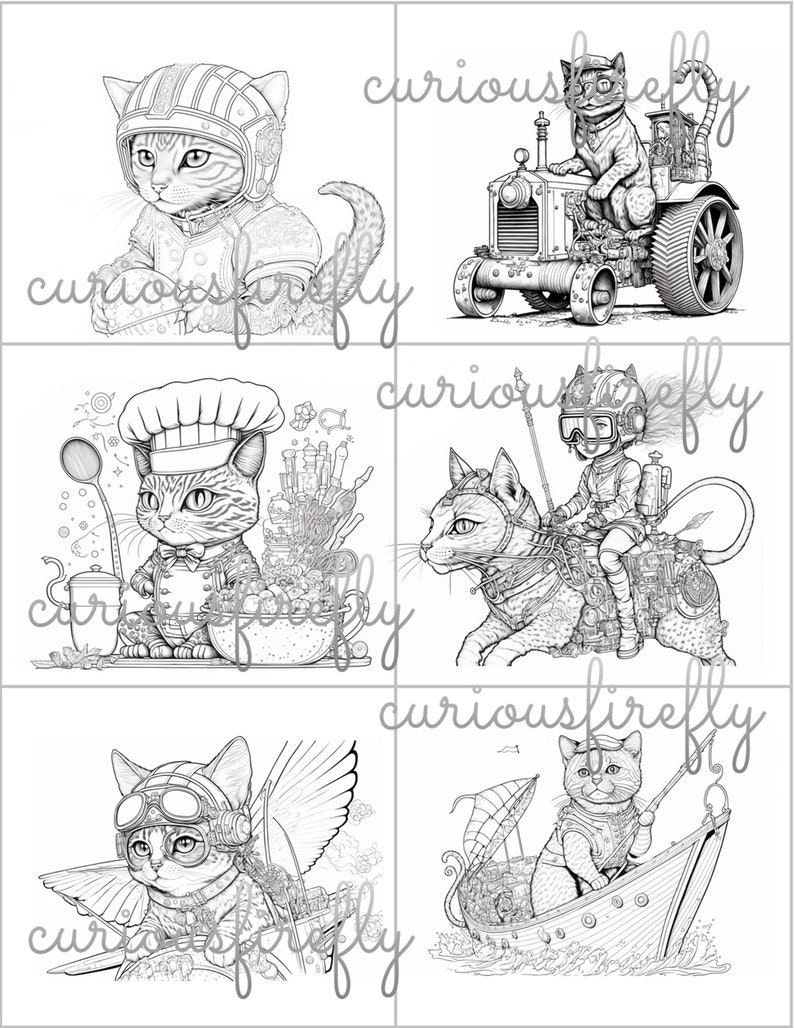 curiousfirefly
curiousfirefly
curiousfirefly
curiousfirefly
curiousfirefly
curiousfirefly