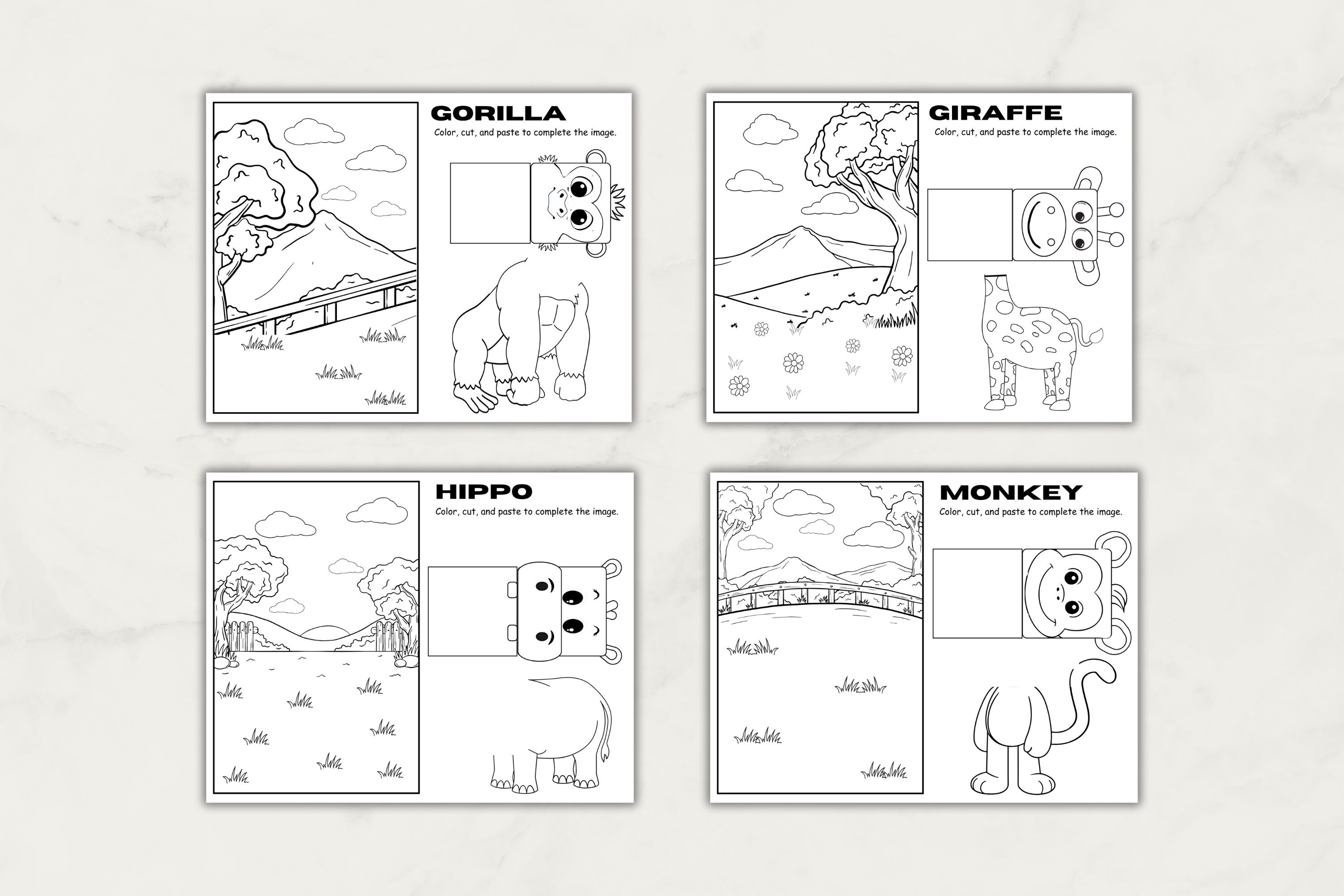 GORILLA

Color, cut, and paste to complete the image.

GIRAFFE

Color, cut, and paste to complete the image.

HIPPO

Color, cut, and paste to complete the image.

MONKEY

Color, cut, and paste to complete the image.