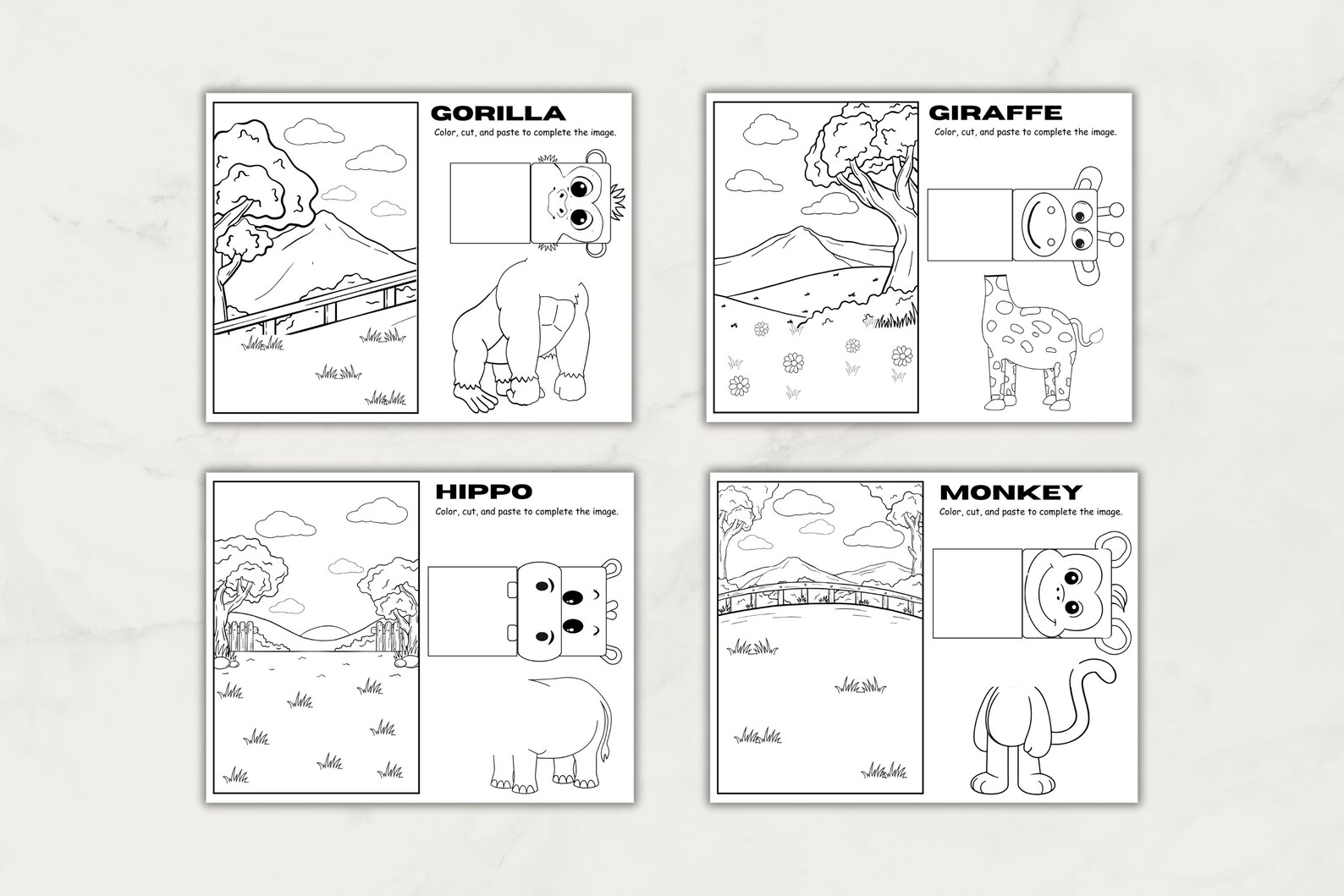 GORILLA

Color, cut, and paste to complete the image.

GIRAFFE

Color, cut, and paste to complete the image.

HIPPO

Color, cut, and paste to complete the image.

MONKEY

Color, cut, and paste to complete the image.