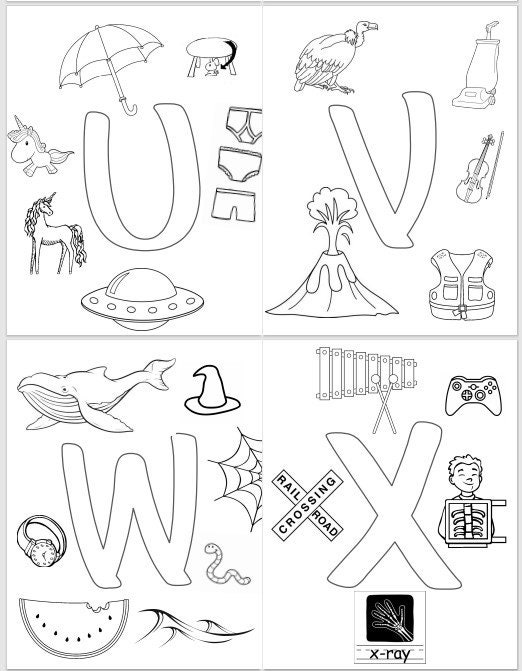 U

V

W

X

RAIL CROSSING ROAD

x-ray