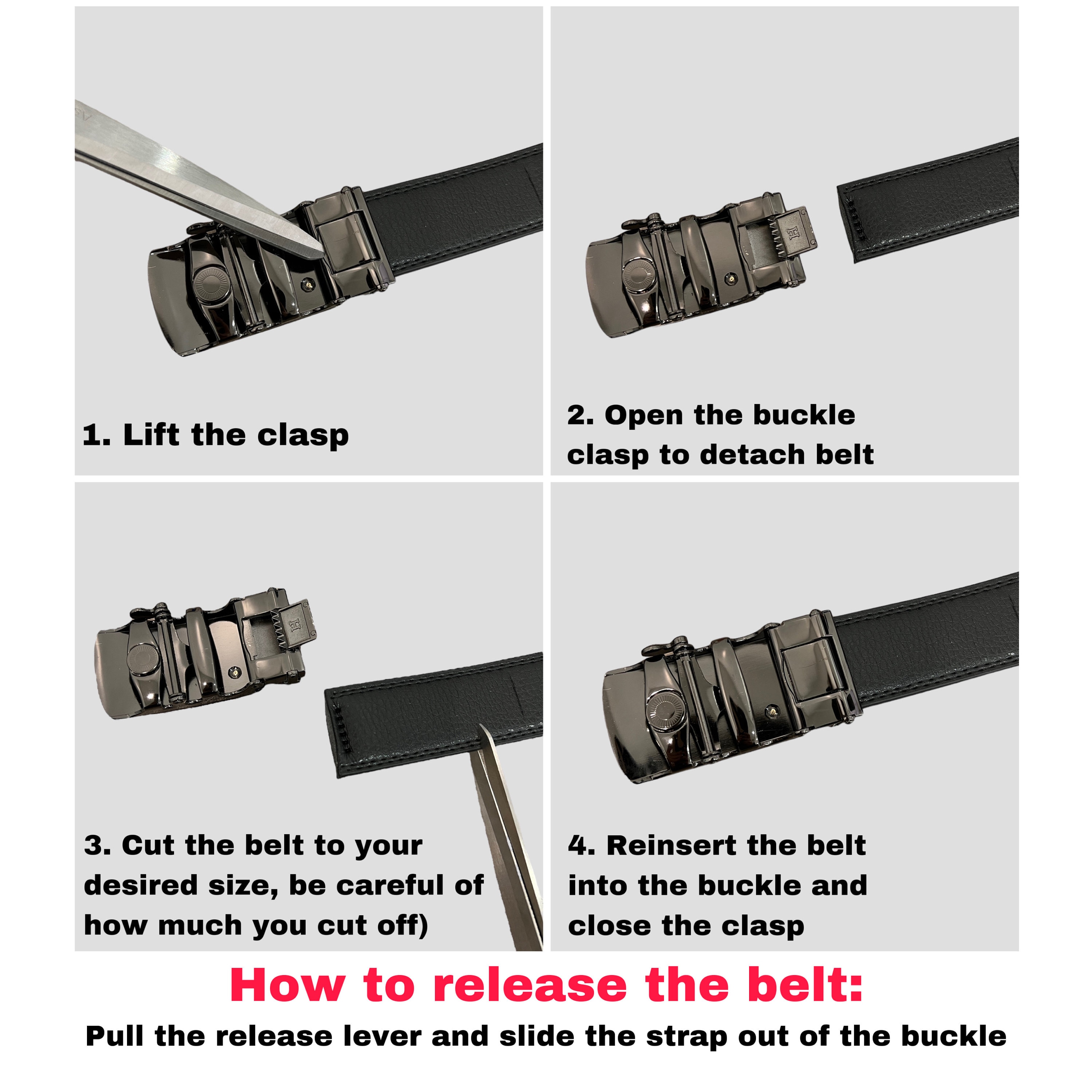 1. Lift the clasp

2. Open the buckle clasp to detach belt

3. Cut the belt to your desired size, be careful of how much you cut off)

4. Reinsert the belt into the buckle and close the clasp

How to release the belt:

Pull the release lever and slide the strap out of the buckle