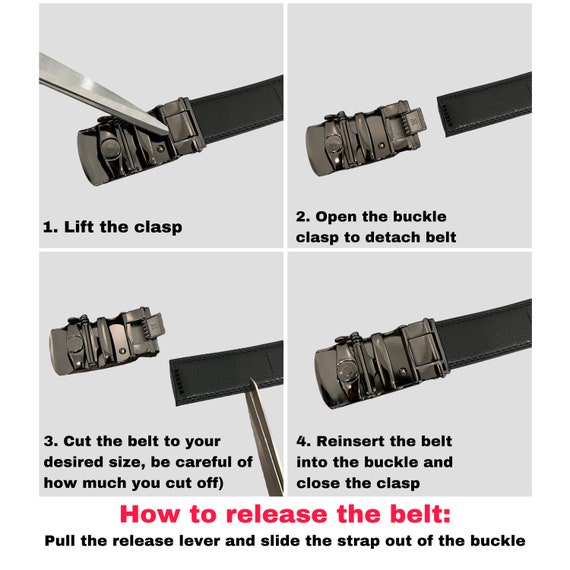 1. Lift the clasp

2. Open the buckle clasp to detach belt

3. Cut the belt to your desired size, be careful of how much you cut off)

4. Reinsert the belt into the buckle and close the clasp

How to release the belt:

Pull the release lever and slide the strap out of the buckle