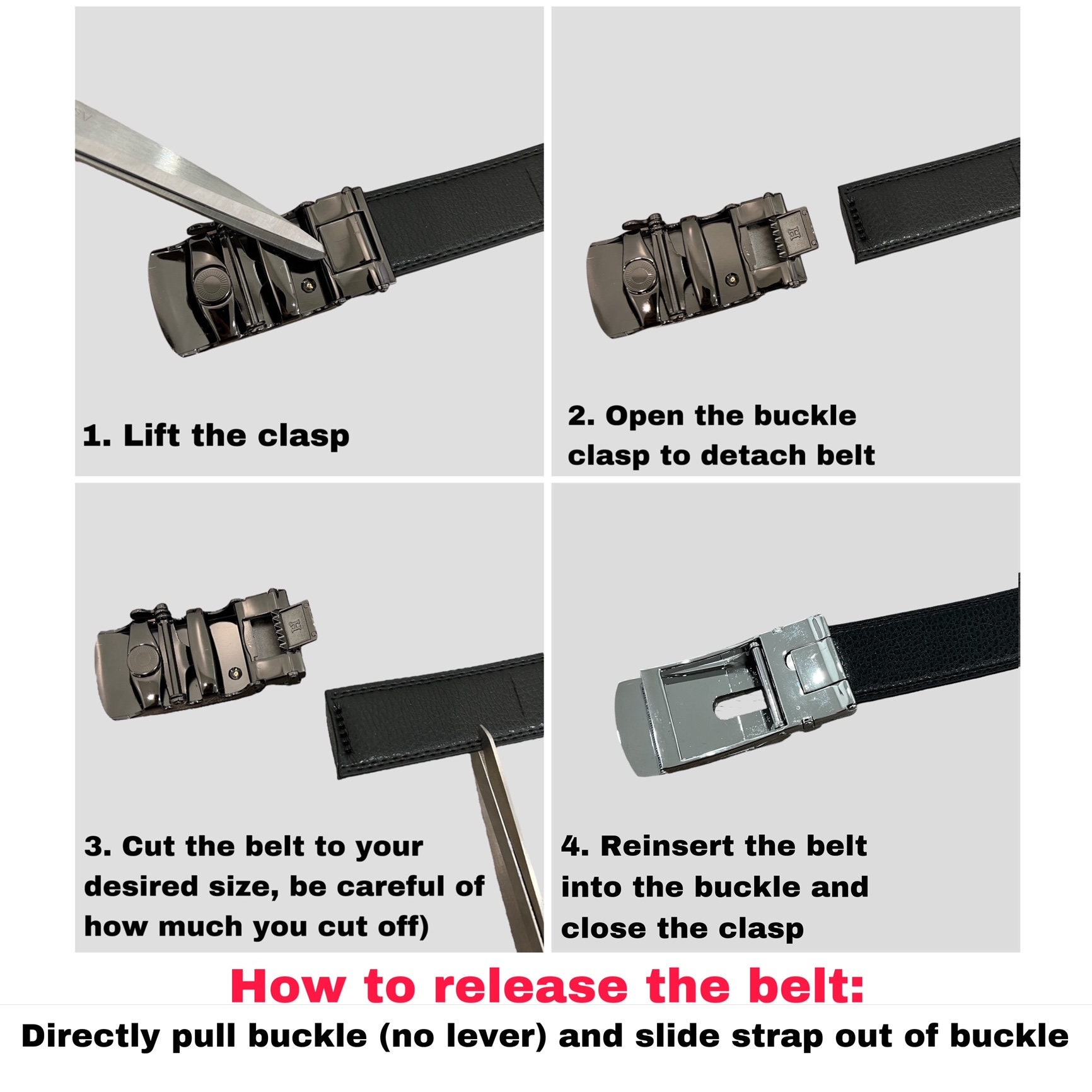 1. Lift the clasp

2. Open the buckle clasp to detach belt

3. Cut the belt to your desired size, be careful of how much you cut off)

4. Reinsert the belt into the buckle and close the clasp

How to release the belt:

Directly pull buckle (no lever) and slide strap out of buckle