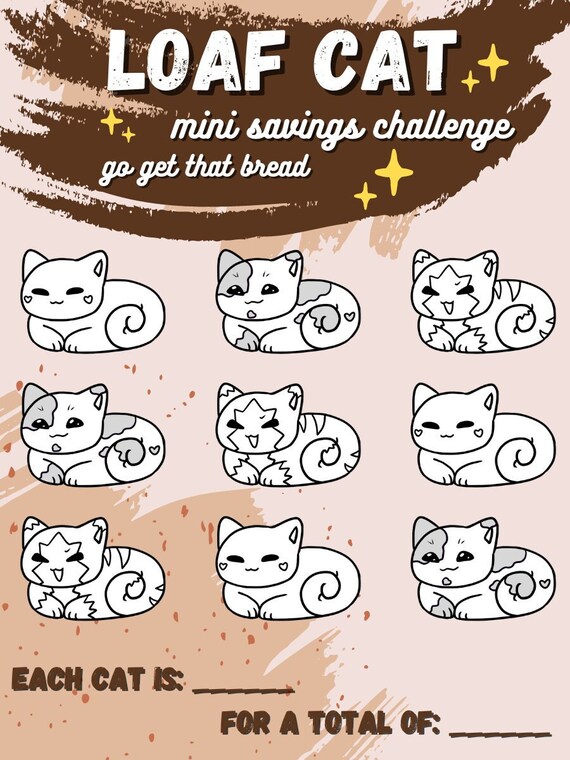 LOAF CAT
mini savings challenge
go get that bread

EACH CAT IS: ______
FOR A TOTAL OF: ______