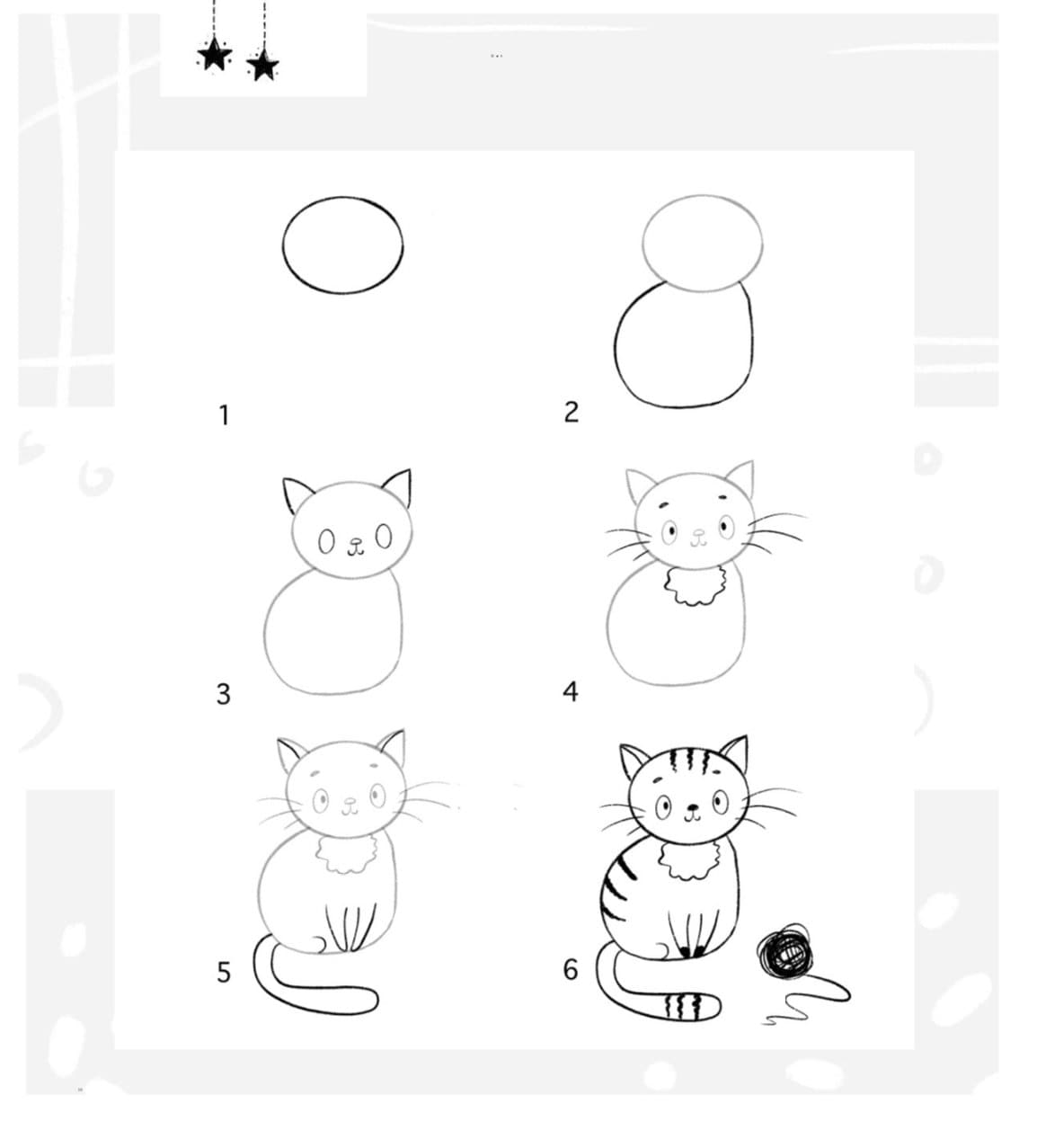 1
2
3
4
5
6