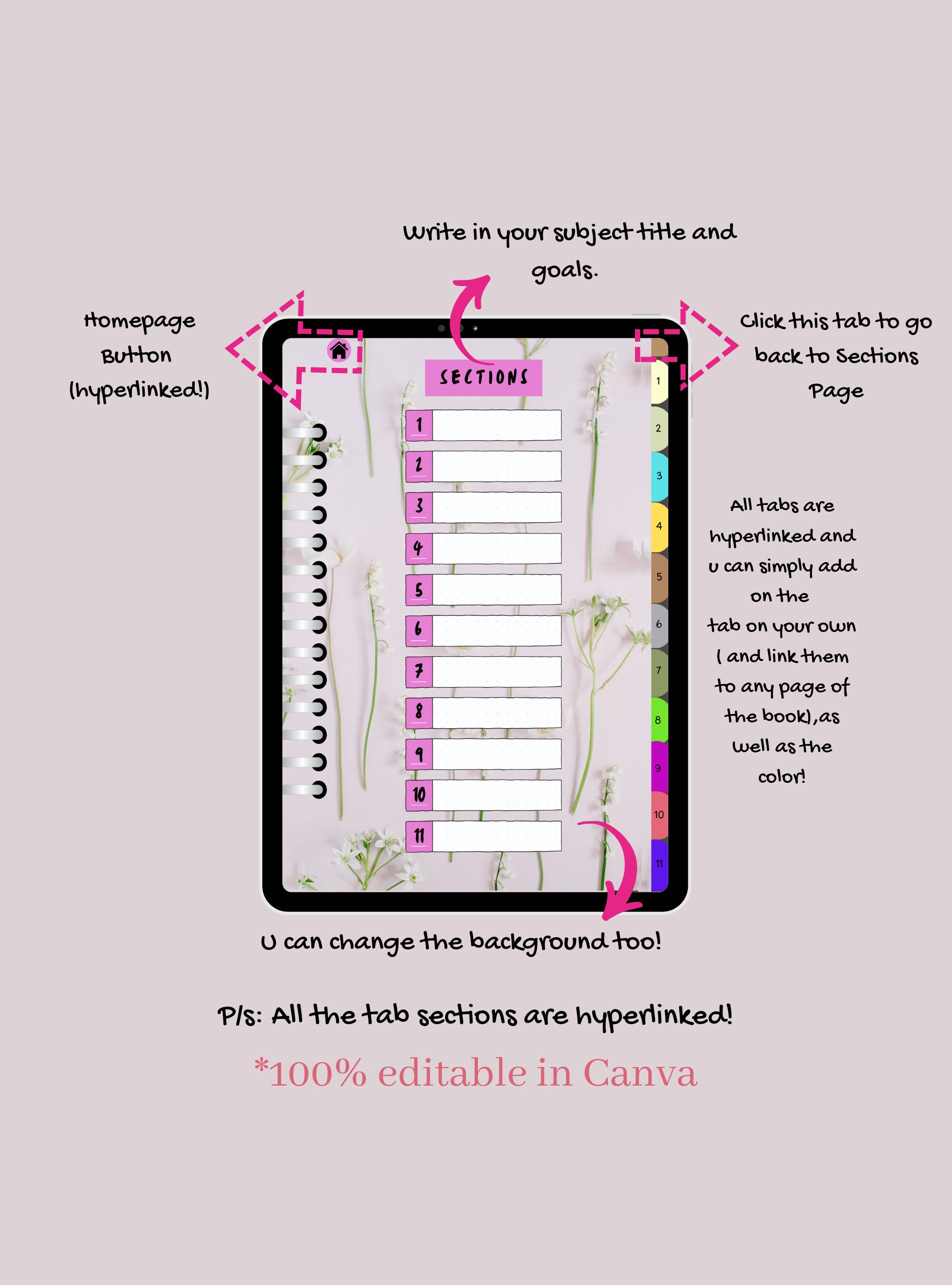 Write in your subject title and goals.

Homepage Button (hyperlinked!)

Click this tab to go back to Sections Page

SECTIONS

1
2
3
4
5
6
7
8
9
10
11

1
2
3
4
5
6
7
8
9
10
11

All tabs are hyperlinked and u can simply add on the tab on your own ( and link them to any page of the book),as well as the color!

U can change the background too!

P/s: All the tab sections are hyperlinked!

*100% editable in Canva