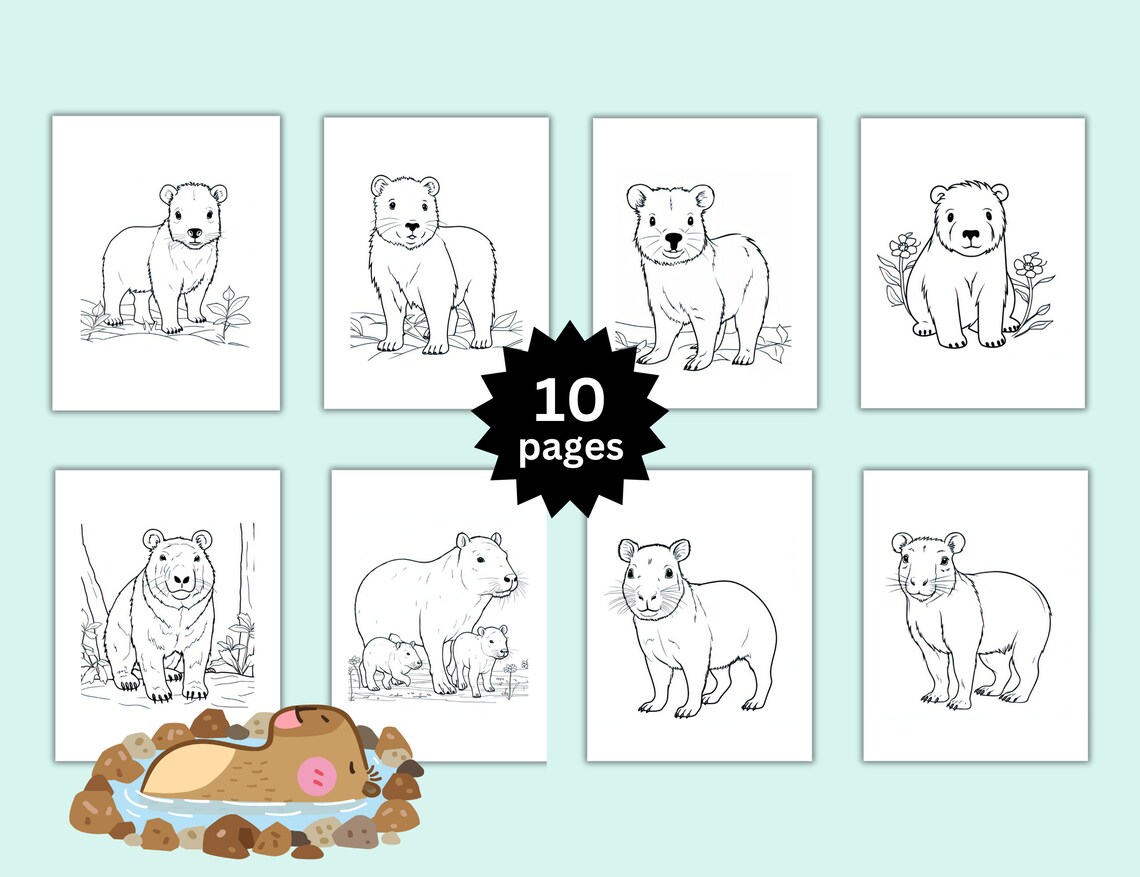 10
pages