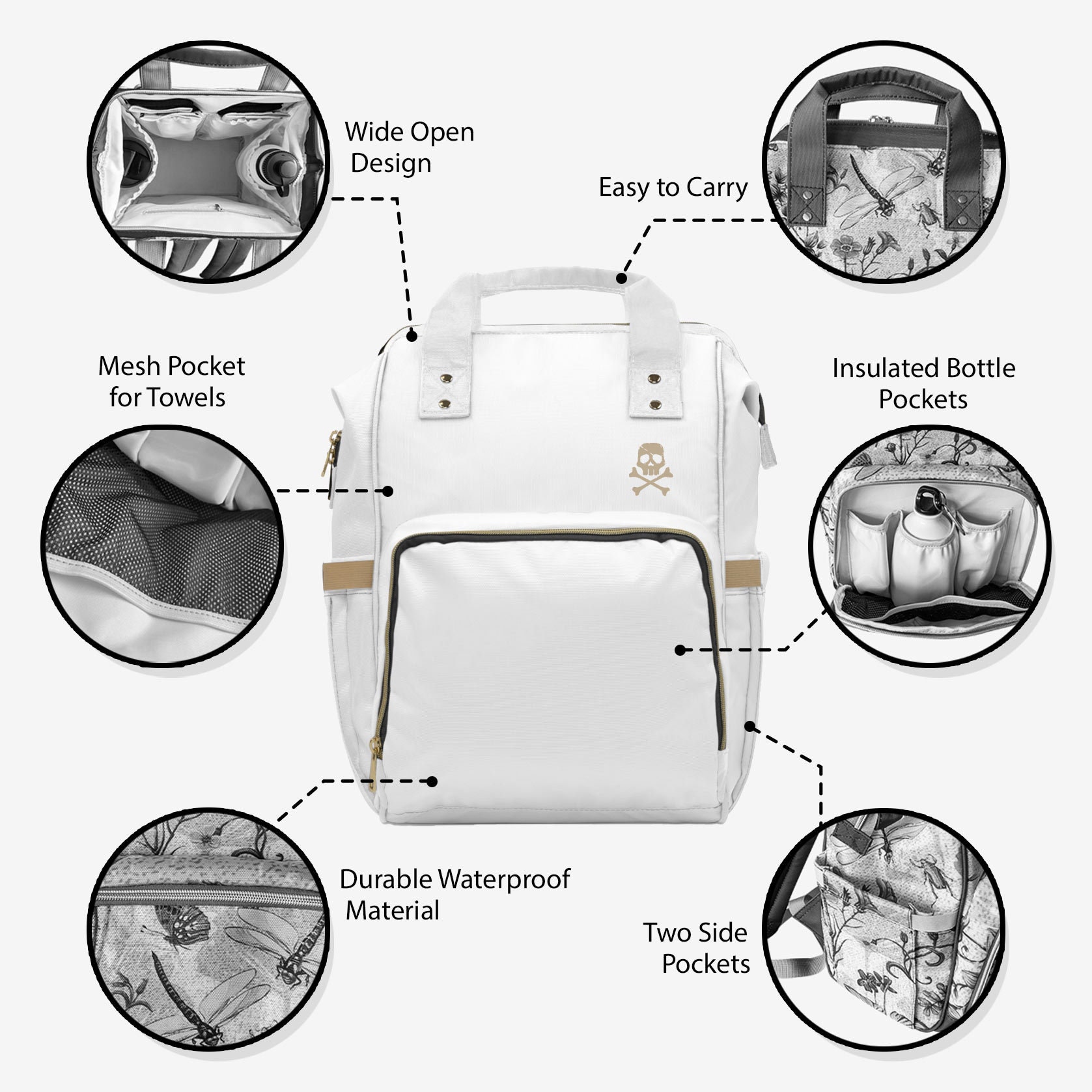 Wide Open Design

Easy to Carry

Mesh Pocket for Towels

Insulated Bottle Pockets

Durable Waterproof Material

Two Side Pockets