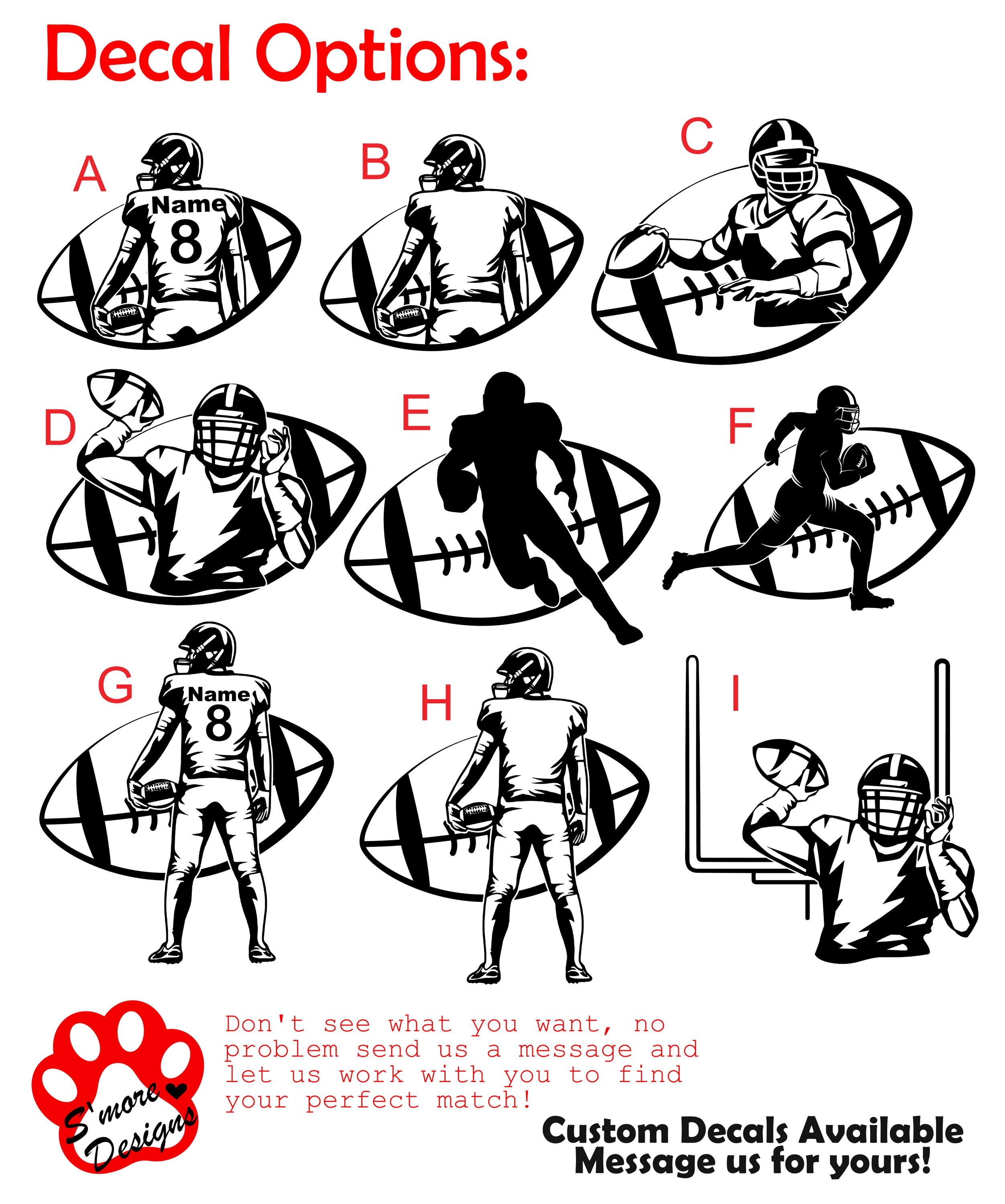 Decal Options:

A

Name
8

B

C

D

E

F

G

Name
8

H

I

S'more Designs

Don't see what you want, no problem send us a message and let us work with you to find your perfect match!

Custom Decals Available
Message us for yours!