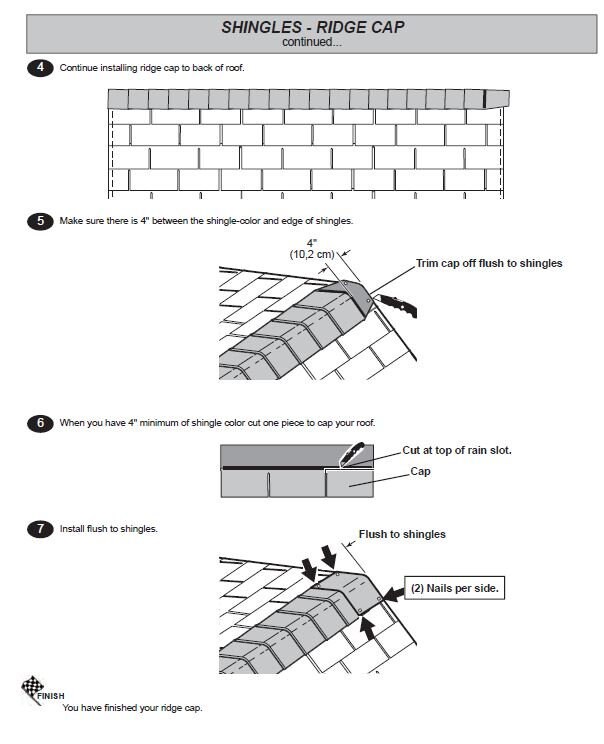 SHINGLES - RIDGE CAP
continued...

4 Continue installing ridge cap to back of roof.

5 Make sure there is 4" between the shingle-color and edge of shingles.

4"
(10,2 cm)

Trim cap off flush to shingles

6 When you have 4" minimum of shingle color cut one piece to cap your roof.

Cut at top of rain slot.

Cap

7 Install flush to shingles.

Flush to shingles

(2) Nails per side.

FINISH
You have finished your ridge cap.