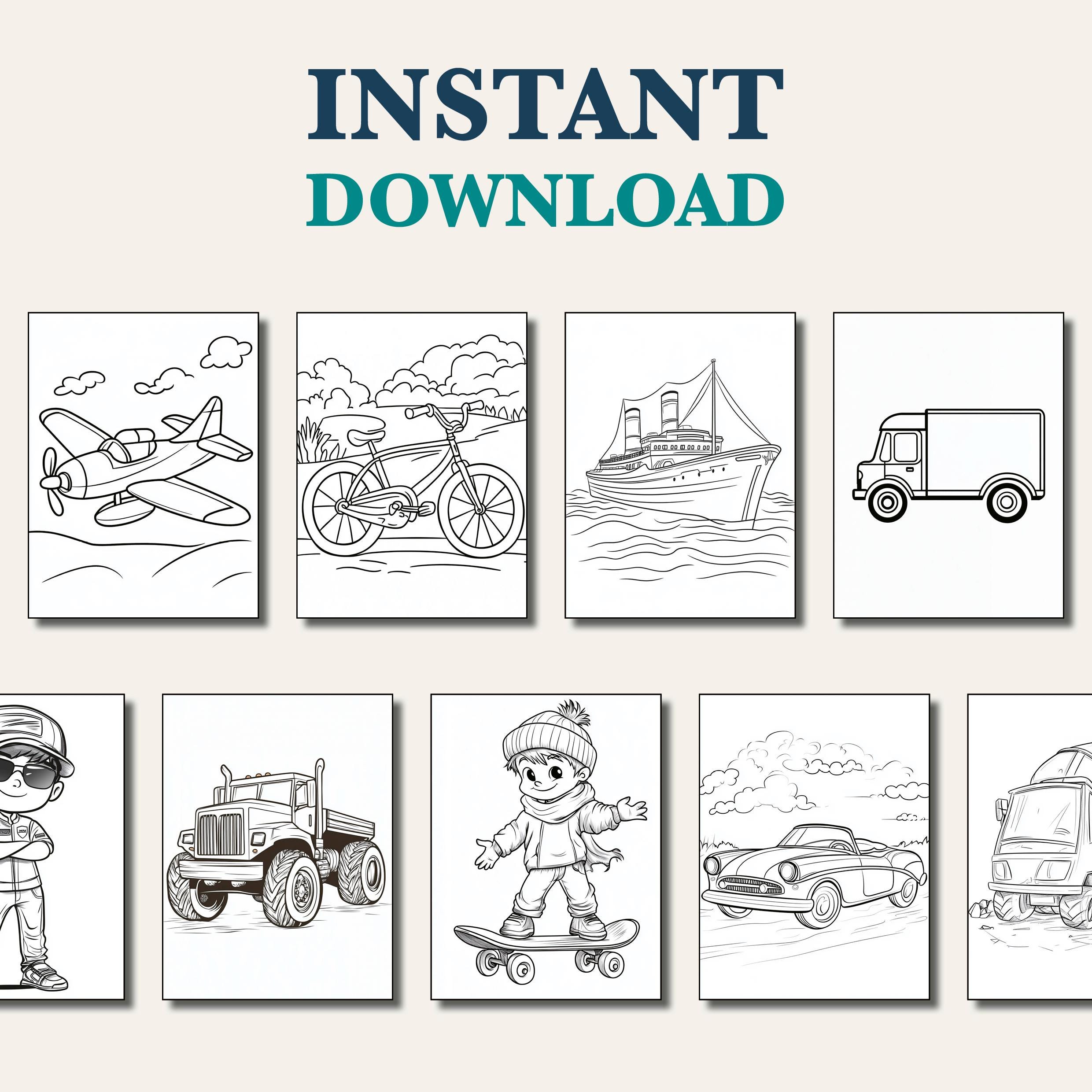 INSTANT
DOWNLOAD