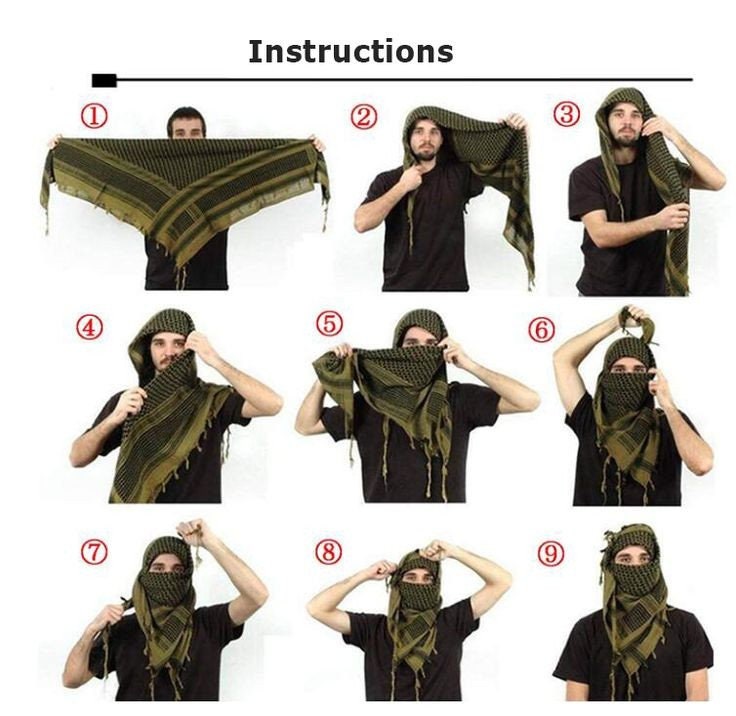 Instructions

①

②

③

④

⑤

⑥

⑦

⑧

⑨