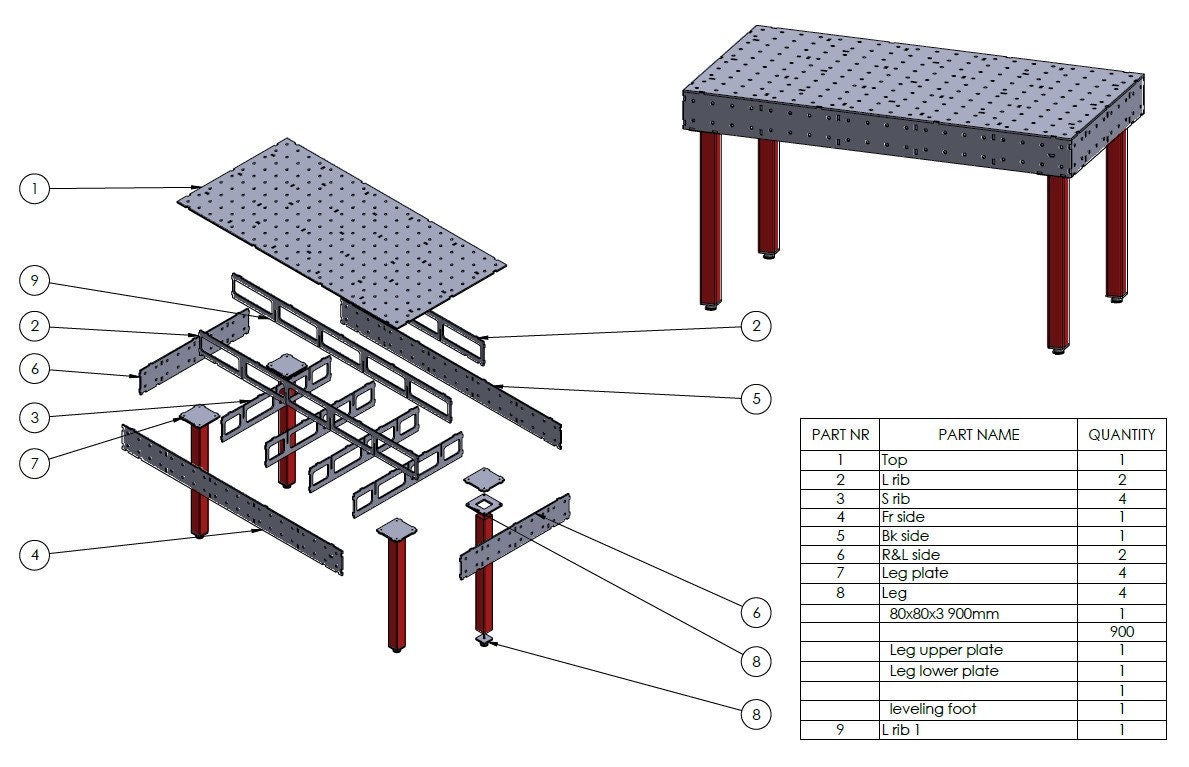 1
9
2
6
3
7
4
2
5
6
8
8

| PART NR | PART NAME | QUANTITY |
|---|---|---|
| 1 | Top | 1 |
| 2 | L rib | 2 |
| 3 | S rib | 4 |
| 4 | Fr side | 1 |
| 5 | Bk side | 1 |
| 6 | R&L side | 2 |
| 7 | Leg plate | 4 |
| 8 | Leg | 4 |
| | 80x80x3 900mm | 1 |
| | | 900 |
| | Leg upper plate | 1 |
| | Leg lower plate | 1 |
| | | 1 |
| | leveling foot | 1 |
| 9 | L rib 1 | 1 |