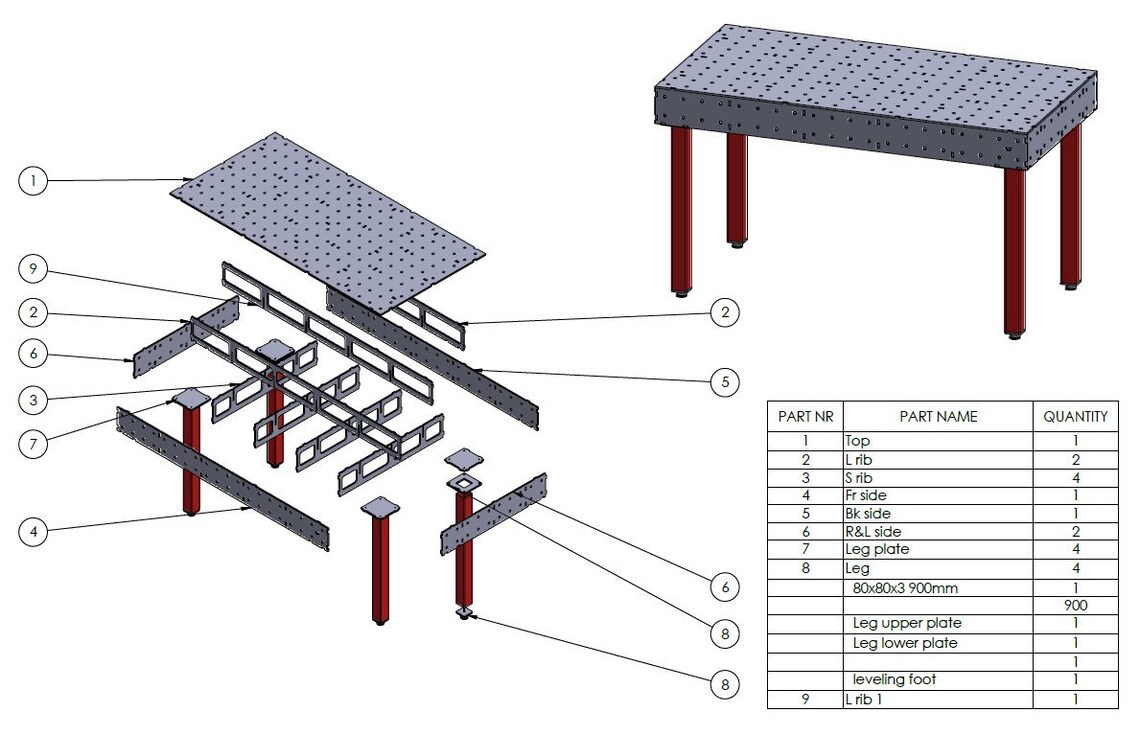 1

9

2

6

3

7

4

2

5

6

8

8

| PART NR | PART NAME | QUANTITY |
|---|---|---|
| 1 | Top | 1 |
| 2 | L rib | 2 |
| 3 | S rib | 4 |
| 4 | Fr side | 1 |
| 5 | Bk side | 1 |
| 6 | R&L side | 2 |
| 7 | Leg plate | 4 |
| 8 | Leg | 4 |
| | 80x80x3 900mm | 1 |
| | | 900 |
| | Leg upper plate | 1 |
| | Leg lower plate | 1 |
| | | 1 |
| | leveling foot | 1 |
| 9 | L rib 1 | 1 |