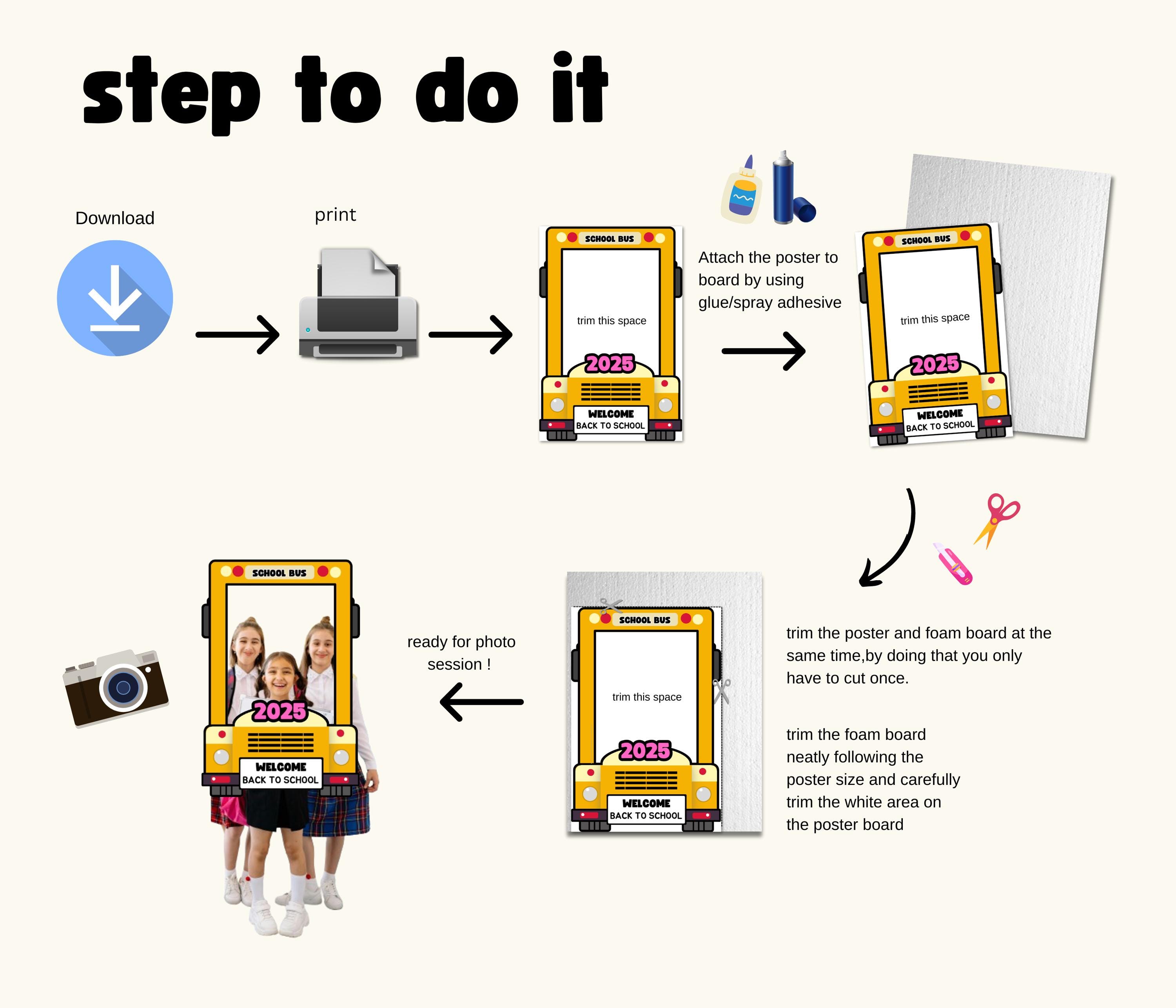 step to do it

Download

print

SCHOOL BUS

trim this space

2025

WELCOME
BACK TO SCHOOL

Attach the poster to board by using glue/spray adhesive

SCHOOL BUS

trim this space

2025

WELCOME
BACK TO SCHOOL

trim the poster and foam board at the same time,by doing that you only have to cut once.

trim the foam board neatly following the poster size and carefully trim the white area on the poster board

SCHOOL BUS

trim this space

2025

WELCOME
BACK TO SCHOOL

ready for photo session !

SCHOOL BUS

2025

WELCOME
BACK TO SCHOOL