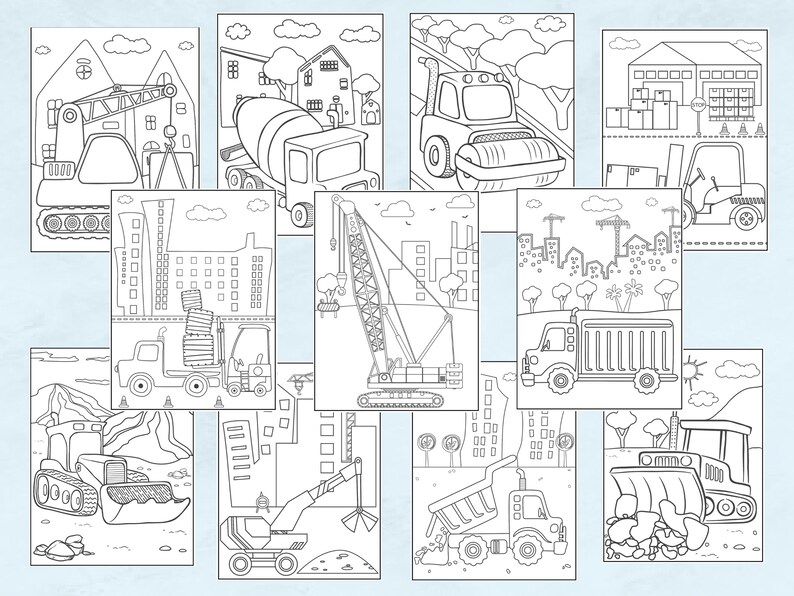 STOP