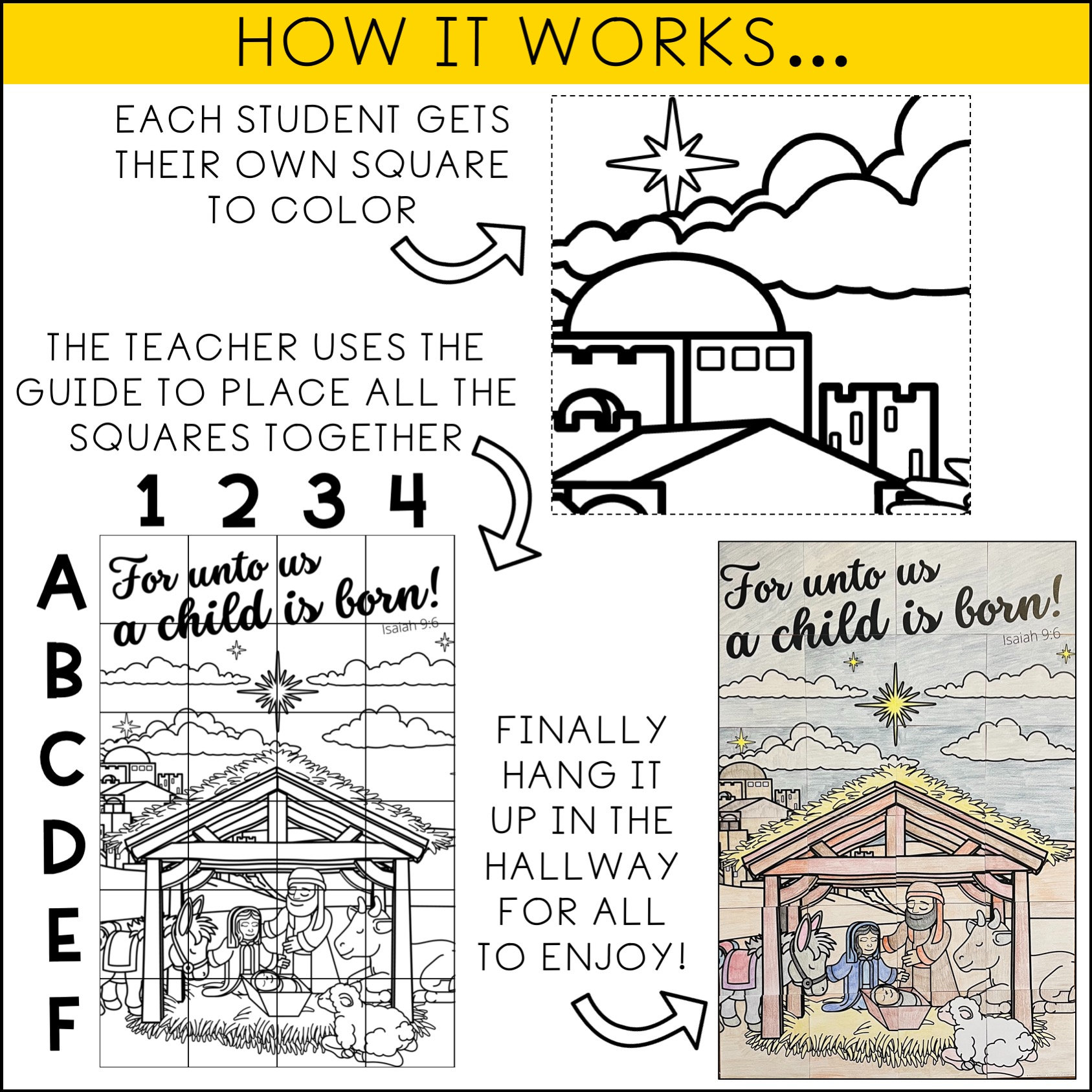 HOW IT WORKS...

EACH STUDENT GETS THEIR OWN SQUARE TO COLOR

THE TEACHER USES THE GUIDE TO PLACE ALL THE SQUARES TOGETHER

1 2 3 4

A
B
C
D
E
F

For unto us a child is born!
Isaiah 9:6

FINALLY HANG IT UP IN THE HALLWAY FOR ALL TO ENJOY!

For unto us a child is born!
Isaiah 9:6