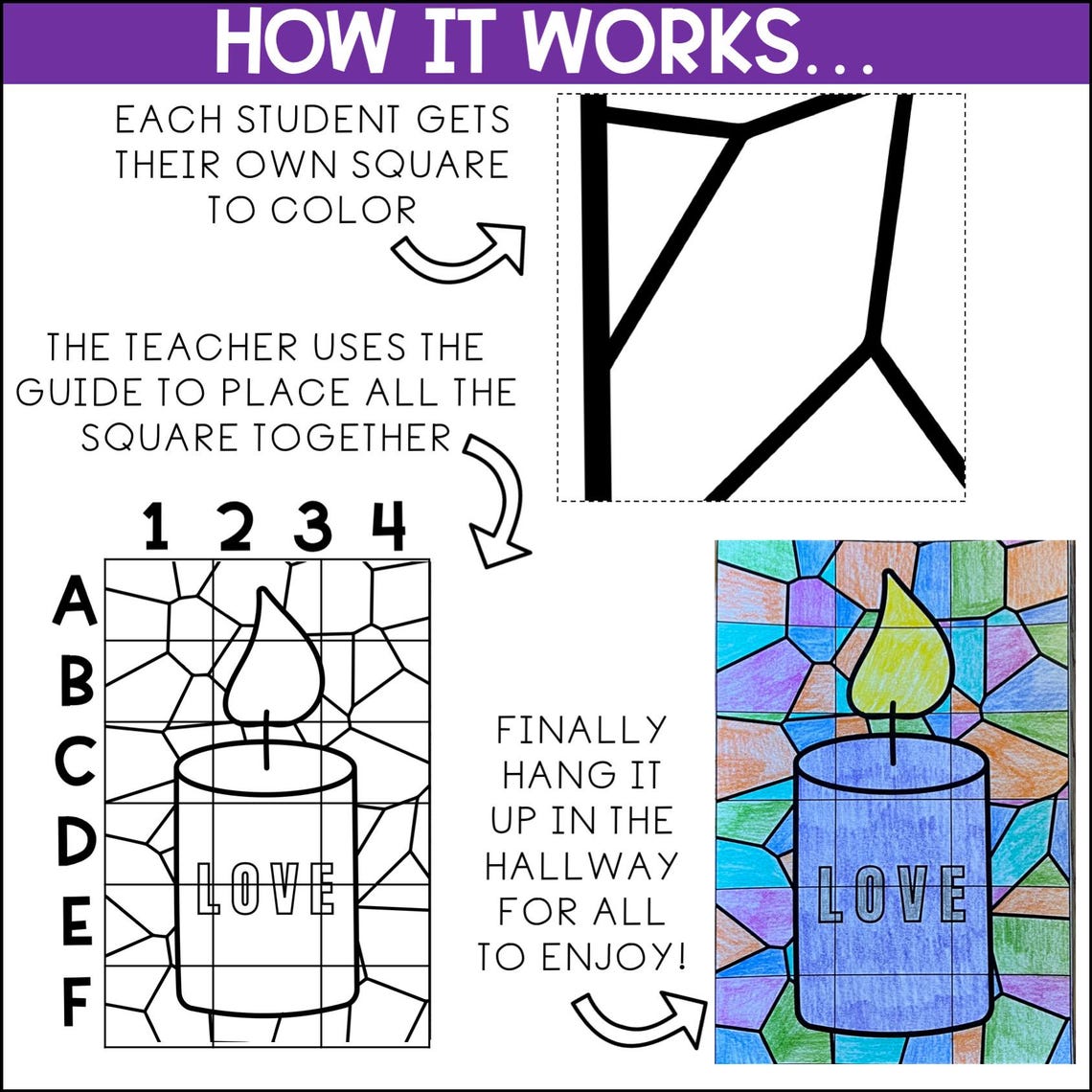 HOW IT WORKS...

EACH STUDENT GETS THEIR OWN SQUARE TO COLOR

THE TEACHER USES THE GUIDE TO PLACE ALL THE SQUARE TOGETHER

1 2 3 4

A
B
C
D
E
F

LOVE

FINALLY HANG IT UP IN THE HALLWAY FOR ALL TO ENJOY!

LOVE