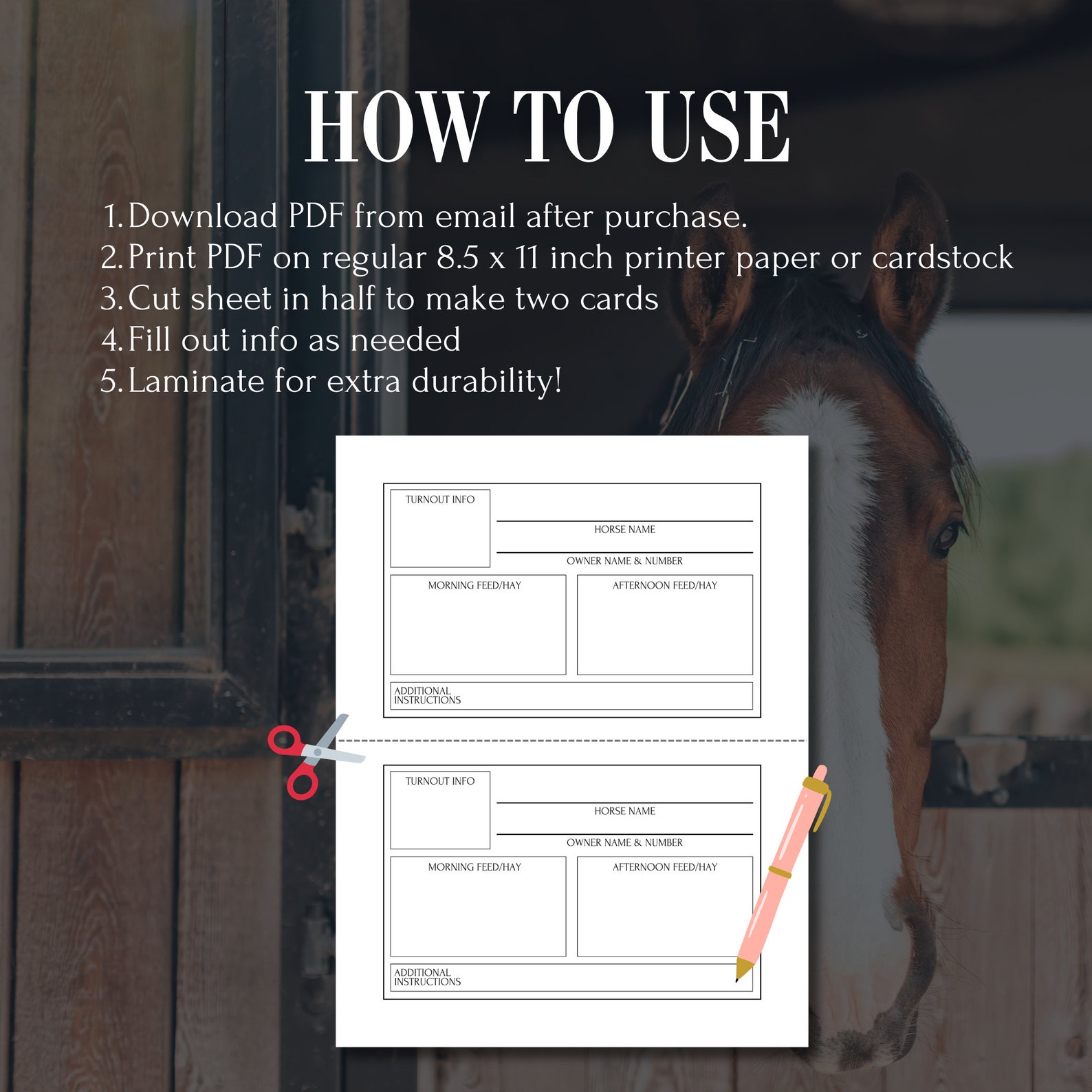 HOW TO USE

1. Download PDF from email after purchase.
2. Print PDF on regular 8.5 x 11 inch printer paper or cardstock
3. Cut sheet in half to make two cards
4. Fill out info as needed
5. Laminate for extra durability!

TURNOUT INFO

HORSE NAME

OWNER NAME & NUMBER

MORNING FEED/HAY

AFTERNOON FEED/HAY

ADDITIONAL INSTRUCTIONS

TURNOUT INFO

HORSE NAME

OWNER NAME & NUMBER

MORNING FEED/HAY

AFTERNOON FEED/HAY

ADDITIONAL INSTRUCTIONS