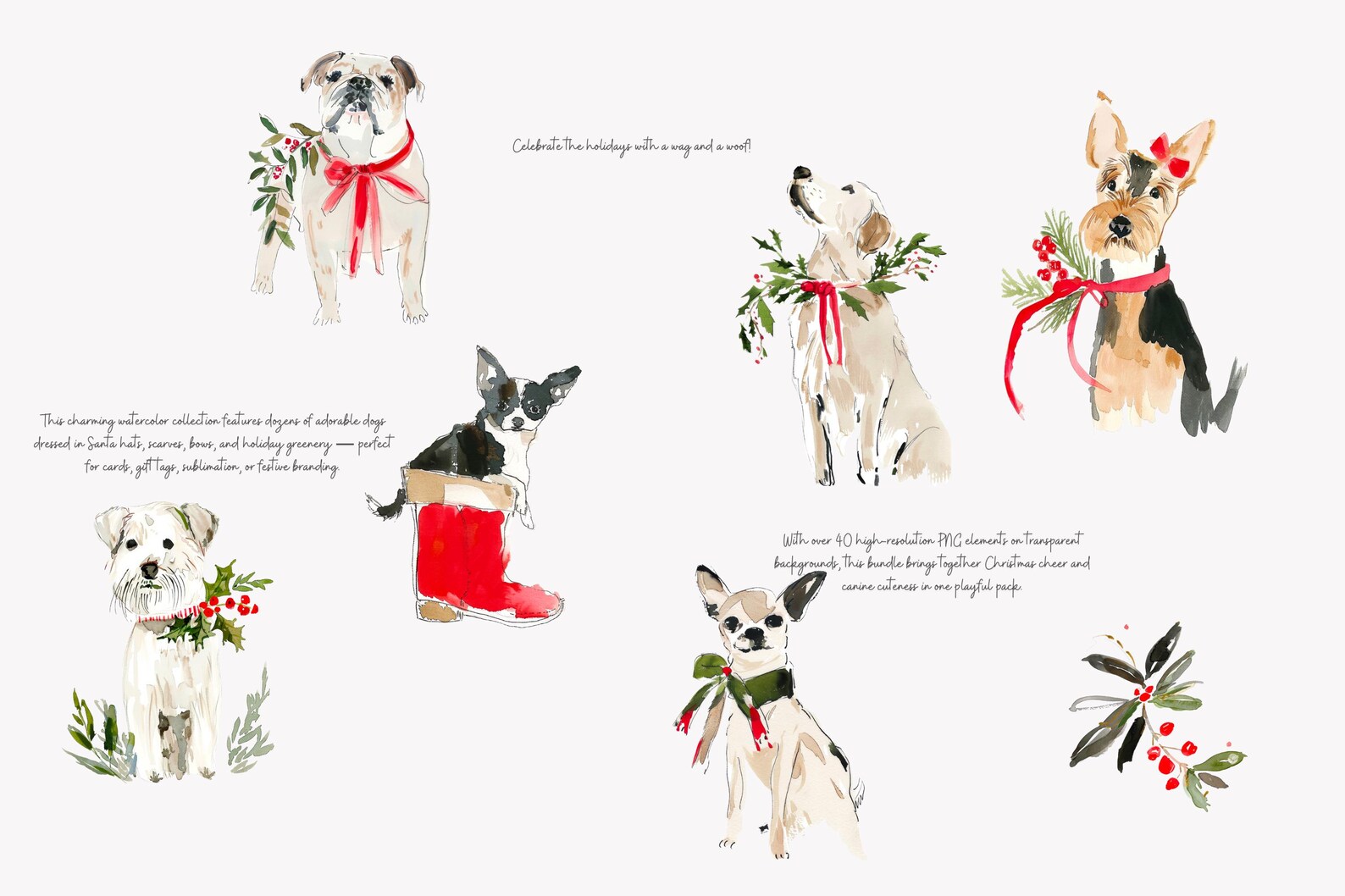 Celebrate the holidays with a wag and a woof!

This charming watercolor collection features dozens of adorable dogs dressed in Santa hats, scarves, bows, and holiday greenery — perfect for cards, gift tags, sublimation, or festive branding.

With over 40 high-resolution PNG elements on transparent backgrounds, this bundle brings together Christmas cheer and canine cuteness in one playful pack.