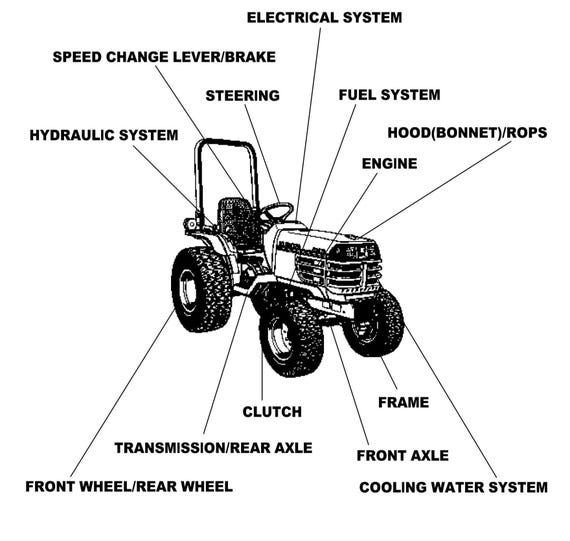 ELECTRICAL SYSTEM

SPEED CHANGE LEVER/BRAKE

STEERING

FUEL SYSTEM

HYDRAULIC SYSTEM

HOOD(BONNET)/ROPS

ENGINE

CLUTCH

FRAME

TRANSMISSION/REAR AXLE

FRONT AXLE

FRONT WHEEL/REAR WHEEL

COOLING WATER SYSTEM