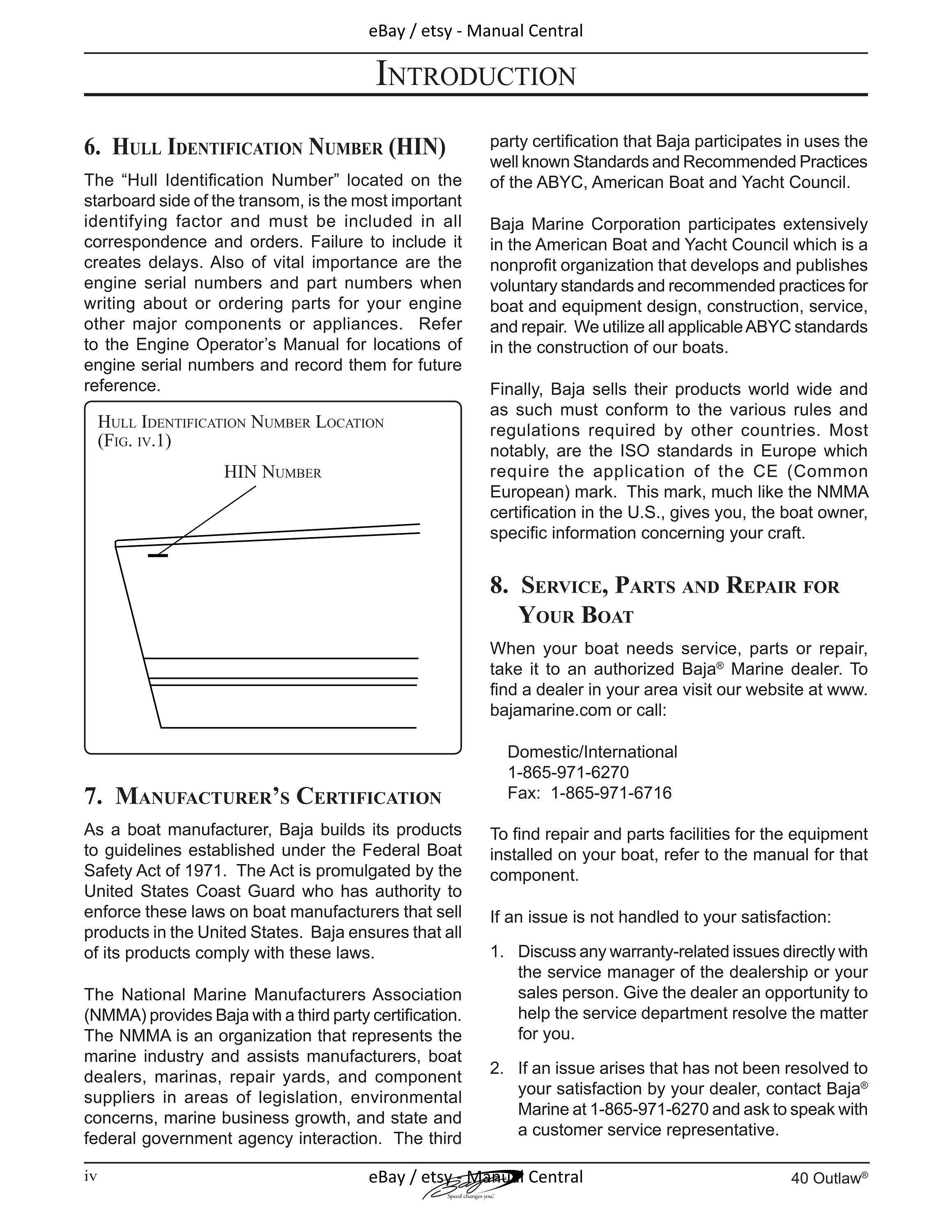 eBay / etsy - Manual Central

INTRODUCTION

6. HULL IDENTIFICATION NUMBER (HIN)

The “Hull Identification Number” located on the starboard side of the transom, is the most important identifying factor and must be included in all correspondence and orders. Failure to include it creates delays. Also of vital importance are the engine serial numbers and part numbers when writing about or ordering parts for your engine other major components or appliances. Refer to the Engine Operator’s Manual for locations of engine serial numbers and record them for future reference.

HULL IDENTIFICATION NUMBER LOCATION (FIG. IV.1)

HIN NUMBER

7. MANUFACTURER’S CERTIFICATION

As a boat manufacturer, Baja builds its products to guidelines established under the Federal Boat Safety Act of 1971. The Act is promulgated by the United States Coast Guard who has authority to enforce these laws on boat manufacturers that sell products in the United States. Baja ensures that all of its products comply with these laws.

The National Marine Manufacturers Association (NMMA) provides Baja with a third party certification. The NMMA is an organization that represents the marine industry and assists manufacturers, boat dealers, marinas, repair yards, and component suppliers in areas of legislation, environmental concerns, marine business growth, and state and federal government agency interaction. The third party certification that Baja participates in uses the well known Standards and Recommended Practices of the ABYC, American Boat and Yacht Council.

Baja Marine Corporation participates extensively in the American Boat and Yacht Council which is a nonprofit organization that develops and publishes voluntary standards and recommended practices for boat and equipment design, construction, service, and repair. We utilize all applicable ABYC standards in the construction of our boats.

Finally, Baja sells their products world wide and as such must conform to the various rules and regulations required by other countries. Most notably, are the ISO standards in Europe which require the application of the CE (Common European) mark. This mark, much like the NMMA certification in the U.S., gives you, the boat owner, specific information concerning your craft.

8. SERVICE, PARTS AND REPAIR FOR YOUR BOAT

When your boat needs service, parts or repair, take it to an authorized Baja® Marine dealer. To find a dealer in your area visit our website at www.bajamarine.com or call:

Domestic/International
1-865-971-6270
Fax: 1-865-971-6716

To find repair and parts facilities for the equipment installed on your boat, refer to the manual for that component.

If an issue is not handled to your satisfaction:

1. Discuss any warranty-related issues directly with the service manager of the dealership or your sales person. Give the dealer an opportunity to help the service department resolve the matter for you.

2. If an issue arises that has not been resolved to your satisfaction by your dealer, contact Baja® Marine at 1-865-971-6270 and ask to speak with a customer service representative.

iv
eBay / etsy - Manual Central
Baja Speed changes you.
40 Outlaw®