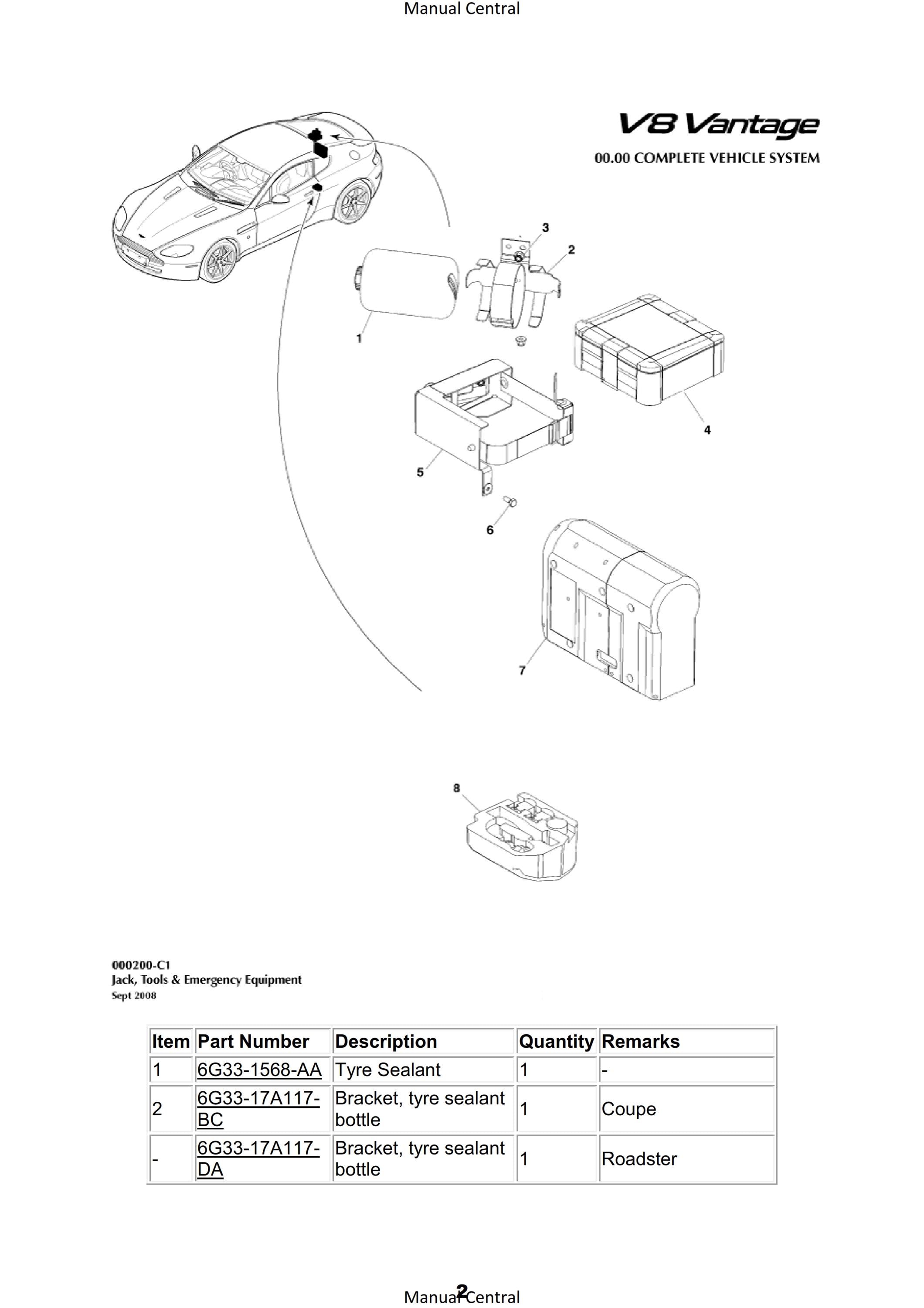 Manual Central

V8 Vantage

00.00 COMPLETE VEHICLE SYSTEM

3
2
1
4
5
6
7
8

000200-C1
Jack, Tools & Emergency Equipment
Sept 2008

| Item | Part Number | Description | Quantity | Remarks |
|---|---|---|---|---|
| 1 | 6G33-1568-AA | Tyre Sealant | 1 | - |
| 2 | 6G33-17A117-BC | Bracket, tyre sealant bottle | 1 | Coupe |
| - | 6G33-17A117-DA | Bracket, tyre sealant bottle | 1 | Roadster |

2
Manual Central