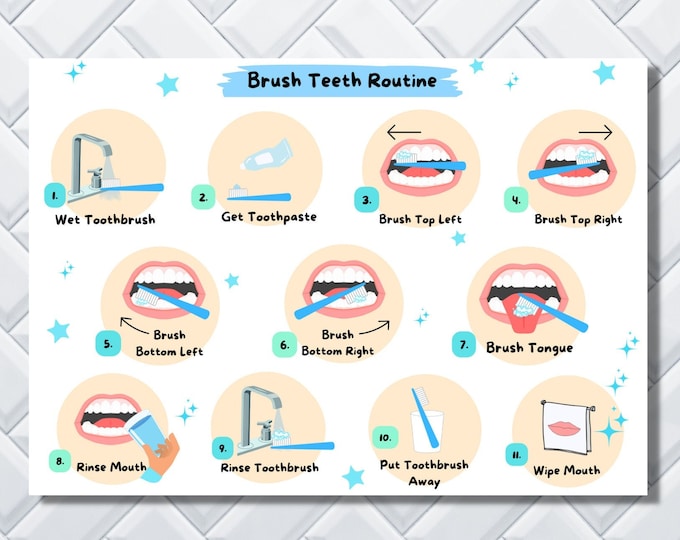 Brush Teeth Routine

1. Wet Toothbrush

2. Get Toothpaste

3. Brush Top Left

4. Brush Top Right

5. Brush Bottom Left

6. Brush Bottom Right

7. Brush Tongue

8. Rinse Mouth

9. Rinse Toothbrush

10. Put Toothbrush Away

11. Wipe Mouth