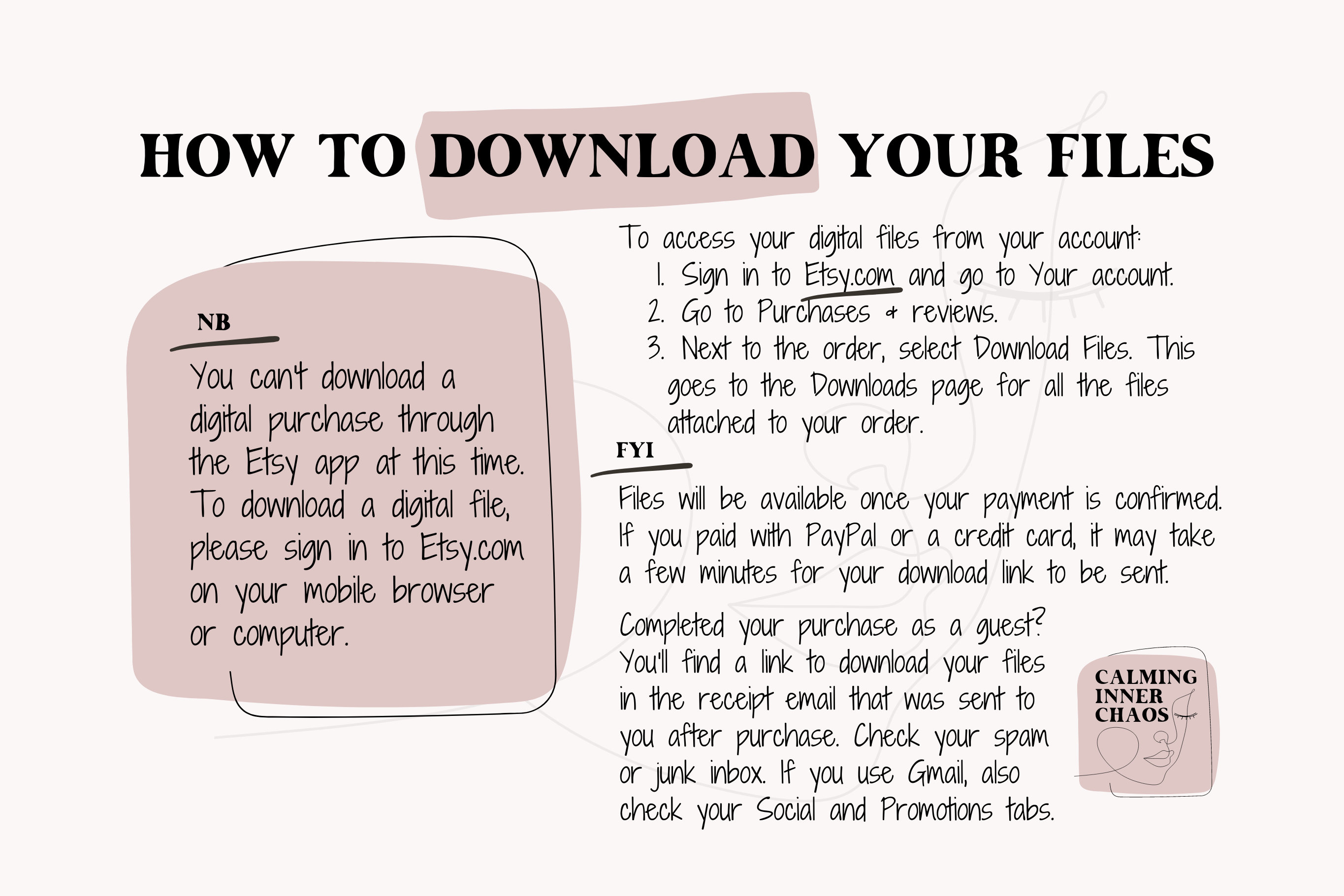 HOW TO DOWNLOAD YOUR FILES

NB

You can't download a digital purchase through the Etsy app at this time. To download a digital file, please sign in to Etsy.com on your mobile browser or computer.

To access your digital files from your account:
1. Sign in to Etsy.com and go to Your account.
2. Go to Purchases & reviews.
3. Next to the order, select Download Files. This goes to the Downloads page for all the files attached to your order.

FYI

Files will be available once your payment is confirmed. If you paid with PayPal or a credit card, it may take a few minutes for your download link to be sent.

Completed your purchase as a guest? You'll find a link to download your files in the receipt email that was sent to you after purchase. Check your spam or junk inbox. If you use Gmail, also check your Social and Promotions tabs.

CALMING INNER CHAOS