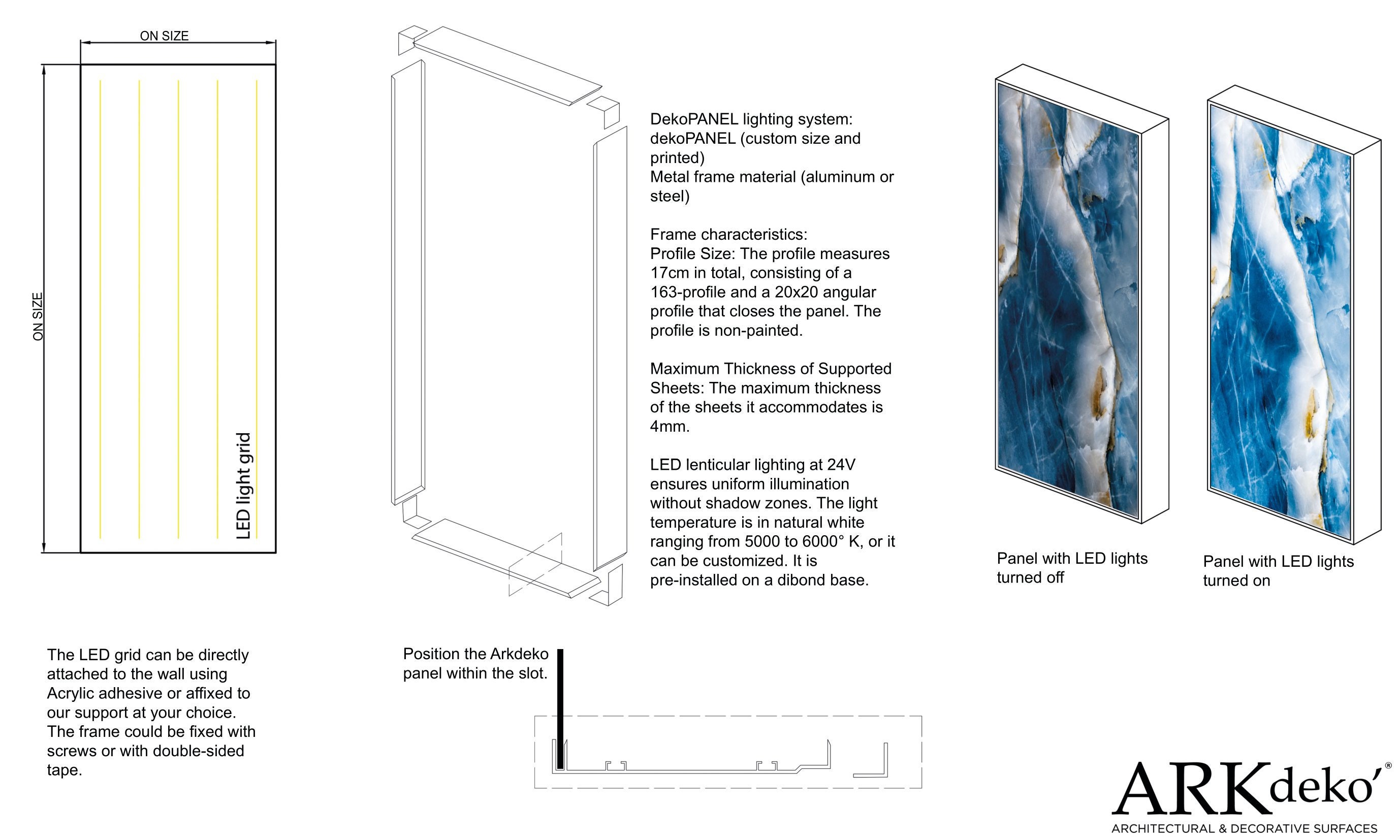 ON SIZE

ON SIZE

LED light grid

DekoPANEL lighting system:
dekoPANEL (custom size and printed)
Metal frame material (aluminum or steel)

Frame characteristics:
Profile Size: The profile measures 17cm in total, consisting of a 163-profile and a 20x20 angular profile that closes the panel. The profile is non-painted.

Maximum Thickness of Supported Sheets: The maximum thickness of the sheets it accommodates is 4mm.

LED lenticular lighting at 24V ensures uniform illumination without shadow zones. The light temperature is in natural white ranging from 5000 to 6000° K, or it can be customized. It is pre-installed on a dibond base.

Panel with LED lights turned off

Panel with LED lights turned on

The LED grid can be directly attached to the wall using Acrylic adhesive or affixed to our support at your choice. The frame could be fixed with screws or with double-sided tape.

Position the Arkdeko panel within the slot.

ARKdeko'®
ARCHITECTURAL & DECORATIVE SURFACES