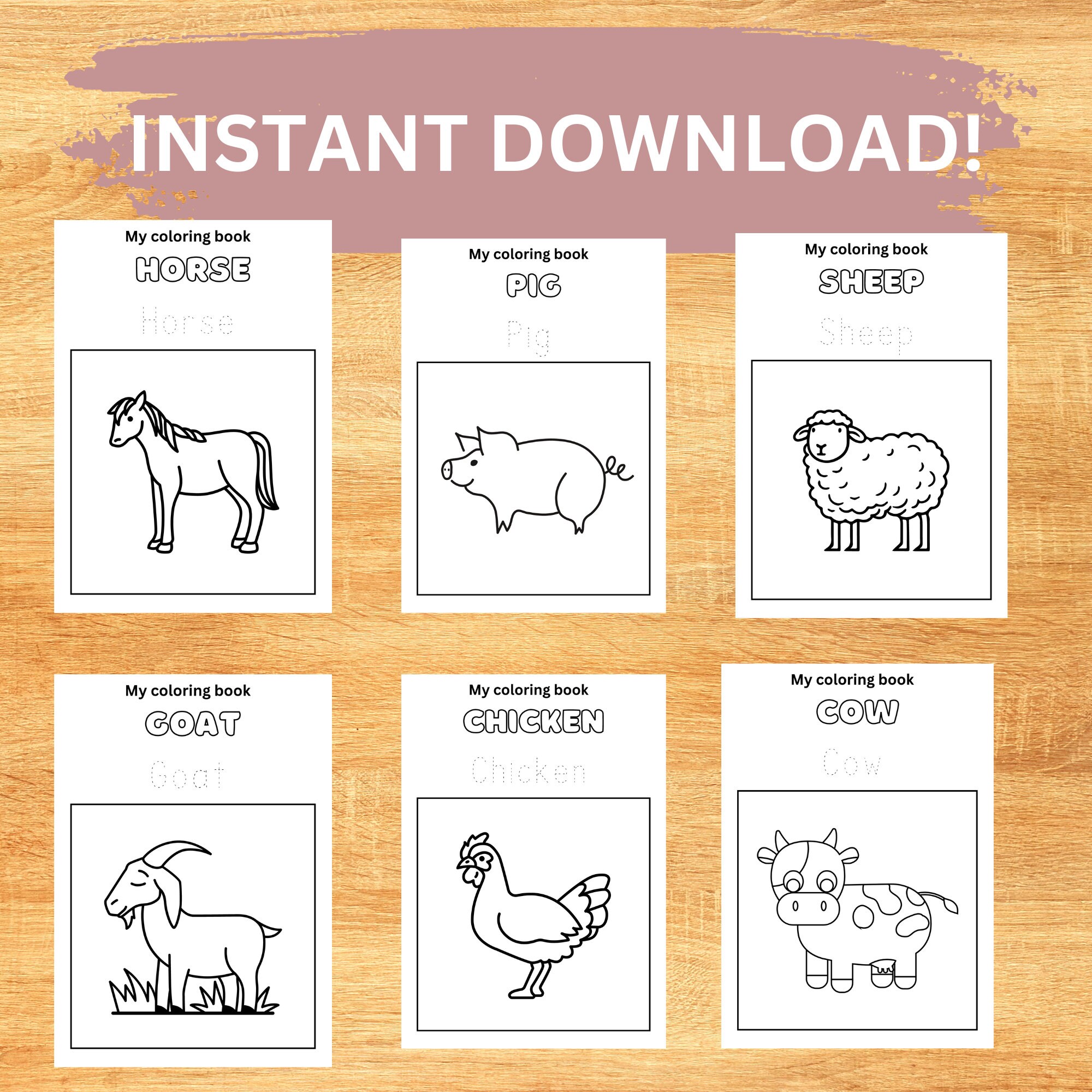 INSTANT DOWNLOAD!

My coloring book
HORSE
Horse

My coloring book
PIG
Pig

My coloring book
SHEEP
Sheep

My coloring book
GOAT
Goat

My coloring book
CHICKEN
Chicken

My coloring book
COW
Cow