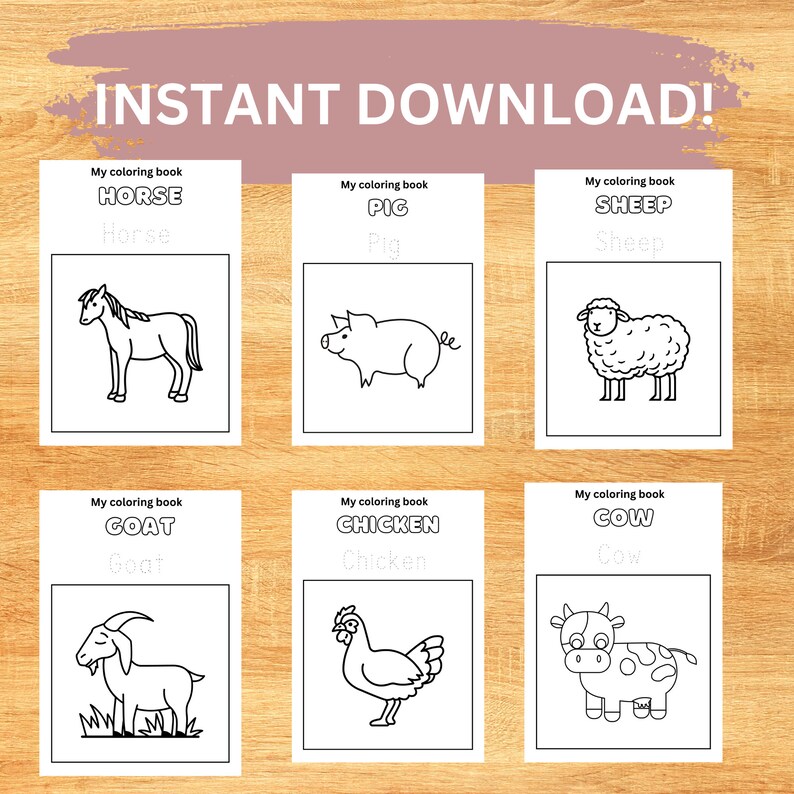 INSTANT DOWNLOAD!

My coloring book
HORSE
Horse

My coloring book
PIG
Pig

My coloring book
SHEEP
Sheep

My coloring book
GOAT
Goat

My coloring book
CHICKEN
Chicken

My coloring book
COW
Cow