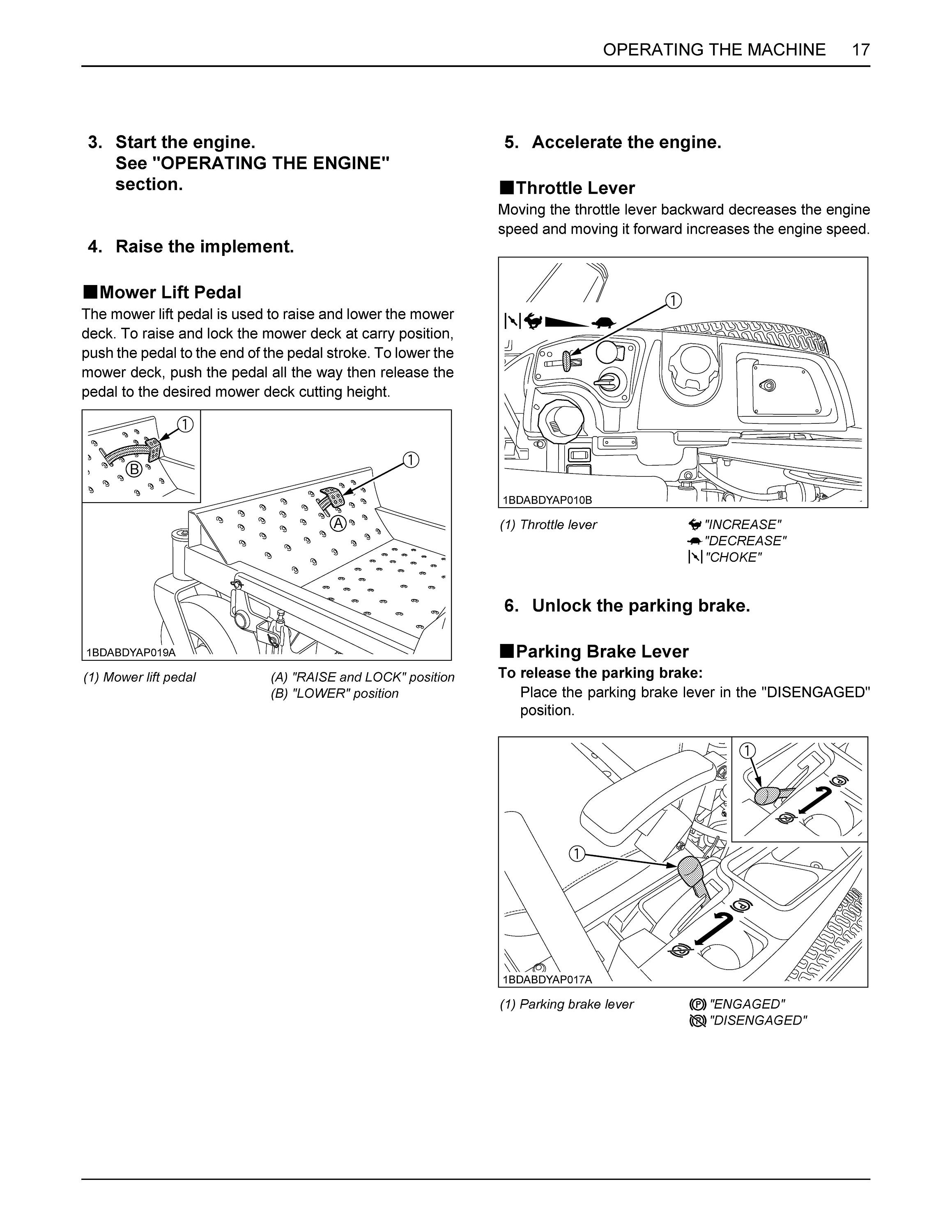 OPERATING THE MACHINE 17

3. Start the engine.
See "OPERATING THE ENGINE" section.

4. Raise the implement.

■Mower Lift Pedal
The mower lift pedal is used to raise and lower the mower deck. To raise and lock the mower deck at carry position, push the pedal to the end of the pedal stroke. To lower the mower deck, push the pedal all the way then release the pedal to the desired mower deck cutting height.

1
B
1
A
1BDABDYAP019A

(1) Mower lift pedal
(A) "RAISE and LOCK" position
(B) "LOWER" position

5. Accelerate the engine.

■Throttle Lever
Moving the throttle lever backward decreases the engine speed and moving it forward increases the engine speed.

1
1BDABDYAP010B

(1) Throttle lever
"INCREASE"
"DECREASE"
"CHOKE"

6. Unlock the parking brake.

■Parking Brake Lever
To release the parking brake:
Place the parking brake lever in the "DISENGAGED" position.

1
1
1BDABDYAP017A

(1) Parking brake lever
"ENGAGED"
"DISENGAGED"