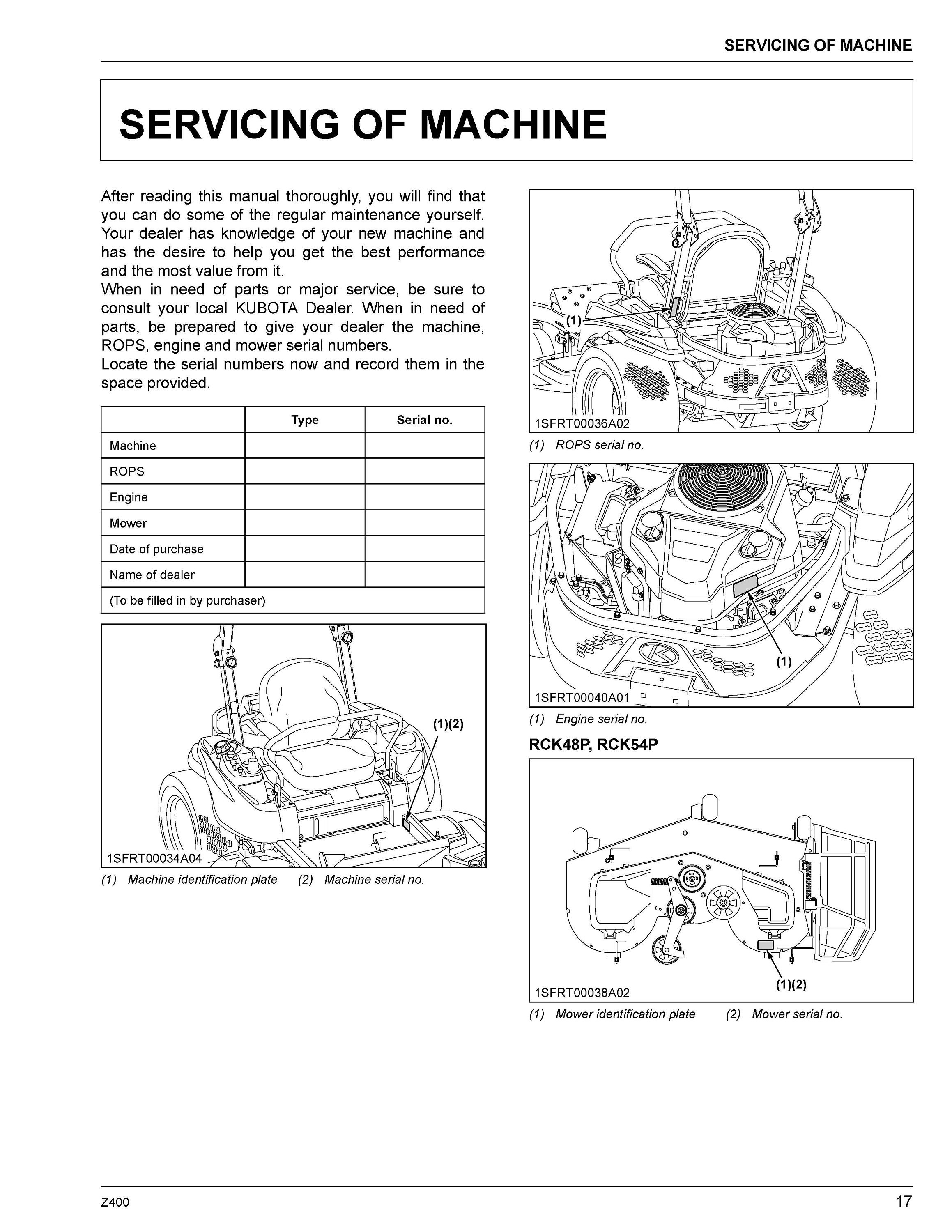 SERVICING OF MACHINE

SERVICING OF MACHINE

After reading this manual thoroughly, you will find that you can do some of the regular maintenance yourself. Your dealer has knowledge of your new machine and has the desire to help you get the best performance and the most value from it.
When in need of parts or major service, be sure to consult your local KUBOTA Dealer. When in need of parts, be prepared to give your dealer the machine, ROPS, engine and mower serial numbers.
Locate the serial numbers now and record them in the space provided.

| | Type | Serial no. |
|---|---|---|
| Machine | | |
| ROPS | | |
| Engine | | |
| Mower | | |
| Date of purchase | | |
| Name of dealer | | |
| (To be filled in by purchaser) | | |

(1)(2)
1SFRT00034A04
(1) Machine identification plate (2) Machine serial no.

(1)
1SFRT00036A02
(1) ROPS serial no.

(1)
1SFRT00040A01
(1) Engine serial no.

RCK48P, RCK54P

(1)(2)
1SFRT00038A02
(1) Mower identification plate (2) Mower serial no.

Z400 17