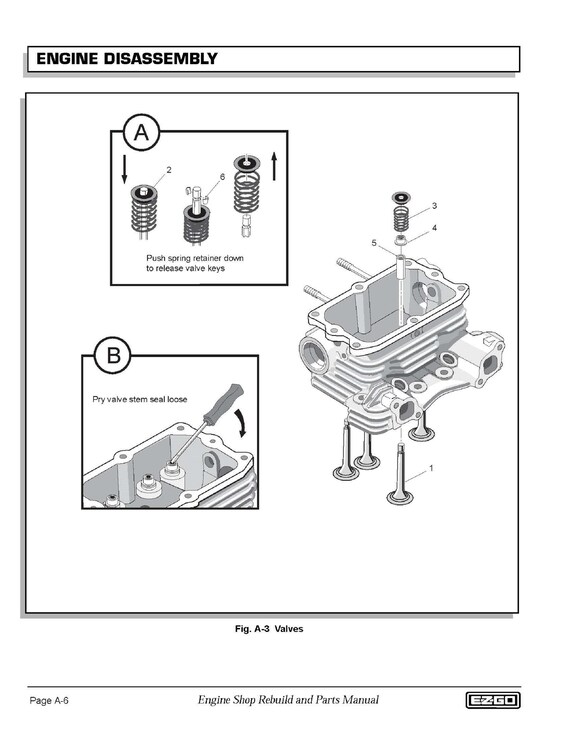 ENGINE DISASSEMBLY

A

2

6

Push spring retainer down to release valve keys

3

4

5

B

Pry valve stem seal loose

1

Fig. A-3 Valves

Page A-6

Engine Shop Rebuild and Parts Manual

E-Z-GO