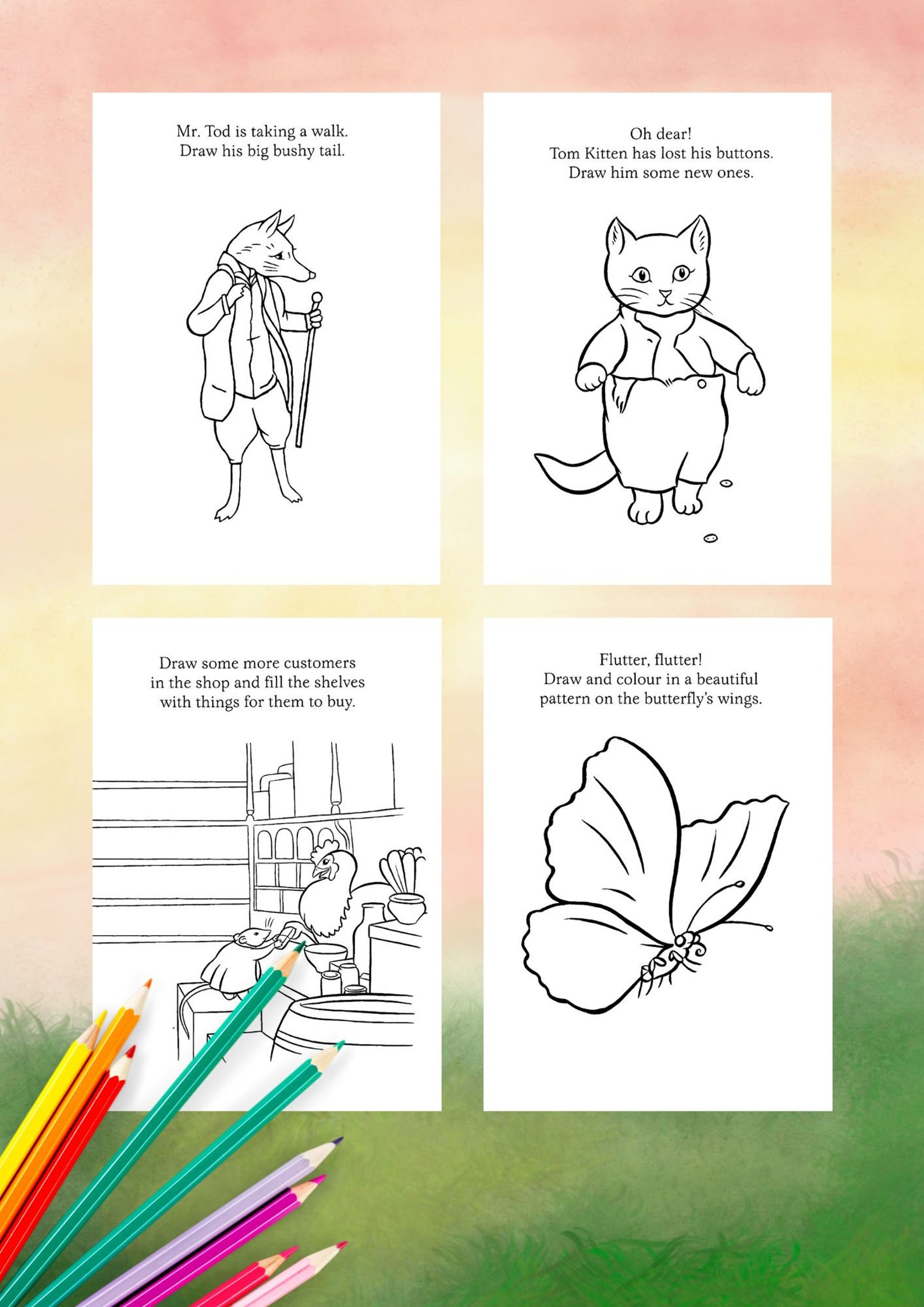 Mr. Tod is taking a walk.
Draw his big bushy tail.

Oh dear!
Tom Kitten has lost his buttons.
Draw him some new ones.

Draw some more customers in the shop and fill the shelves with things for them to buy.

Flutter, flutter!
Draw and colour in a beautiful pattern on the butterfly's wings.