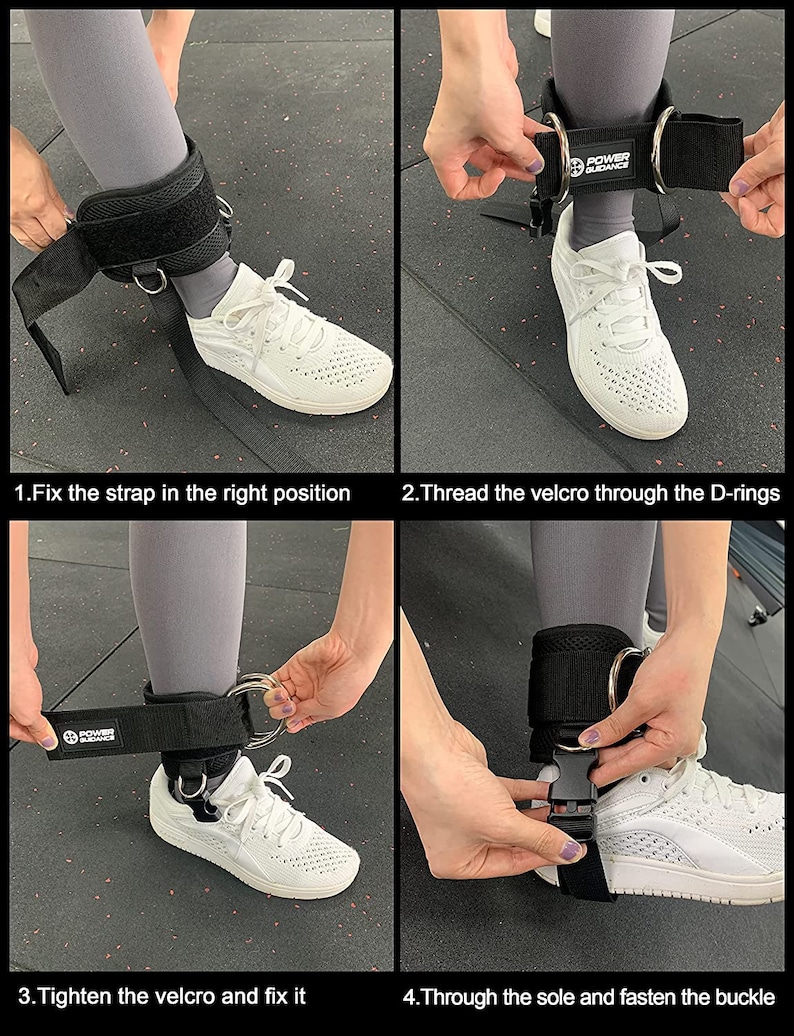 POWER GUIDANCE

1.Fix the strap in the right position

2.Thread the velcro through the D-rings

POWER GUIDANCE

3.Tighten the velcro and fix it

4.Through the sole and fasten the buckle