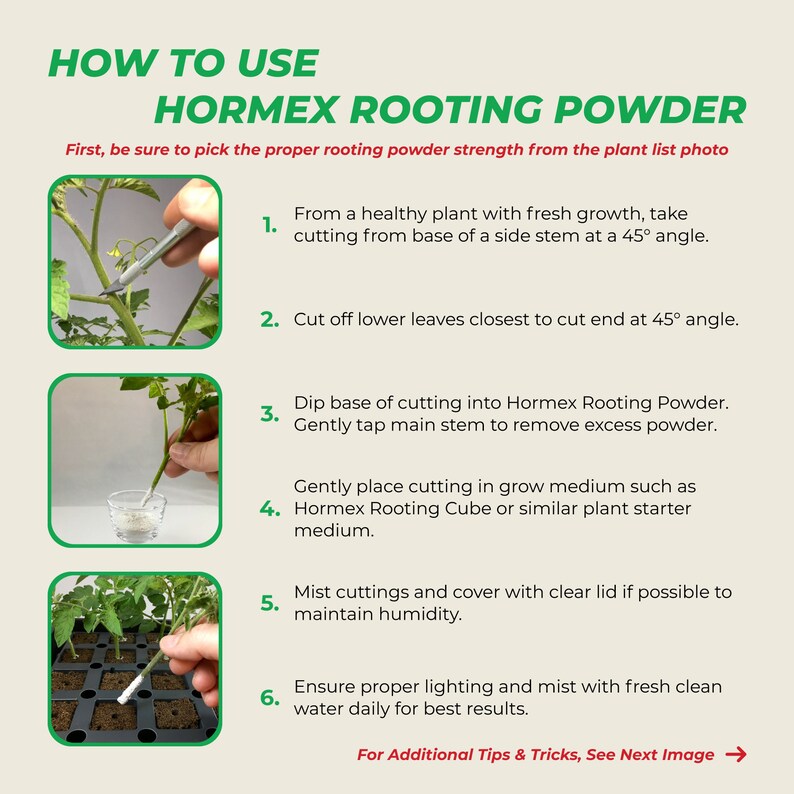 HOW TO USE
HORMEX ROOTING POWDER

First, be sure to pick the proper rooting powder strength from the plant list photo

1. From a healthy plant with fresh growth, take cutting from base of a side stem at a 45° angle.

2. Cut off lower leaves closest to cut end at 45° angle.

3. Dip base of cutting into Hormex Rooting Powder. Gently tap main stem to remove excess powder.

4. Gently place cutting in grow medium such as Hormex Rooting Cube or similar plant starter medium.

5. Mist cuttings and cover with clear lid if possible to maintain humidity.

6. Ensure proper lighting and mist with fresh clean water daily for best results.

For Additional Tips & Tricks, See Next Image →